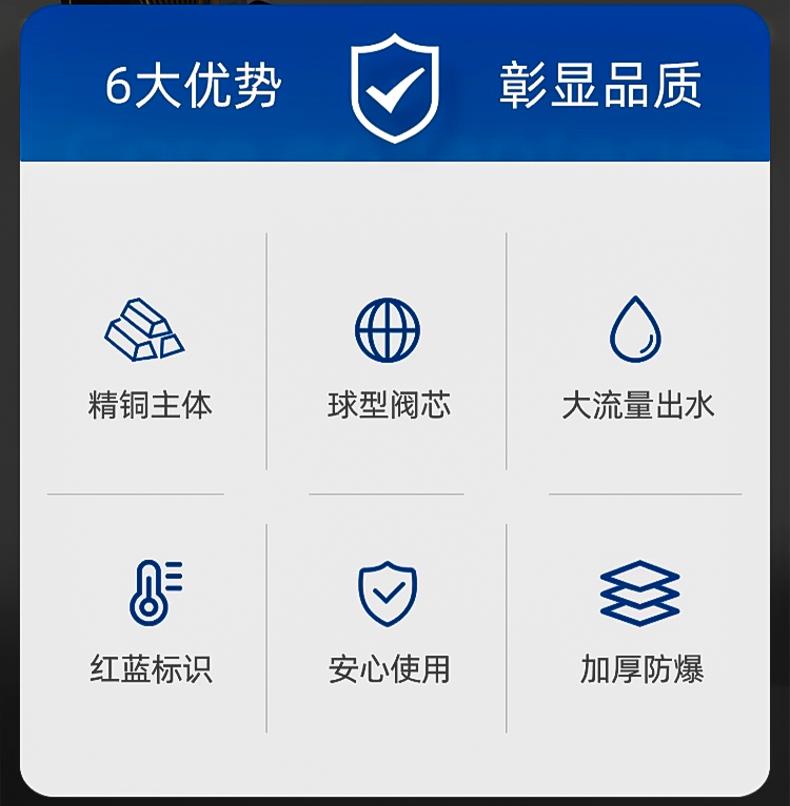 6大优势 彰显品质

精铜主体

球型阀芯

大流量出水

红蓝标识

安心使用

加厚防爆