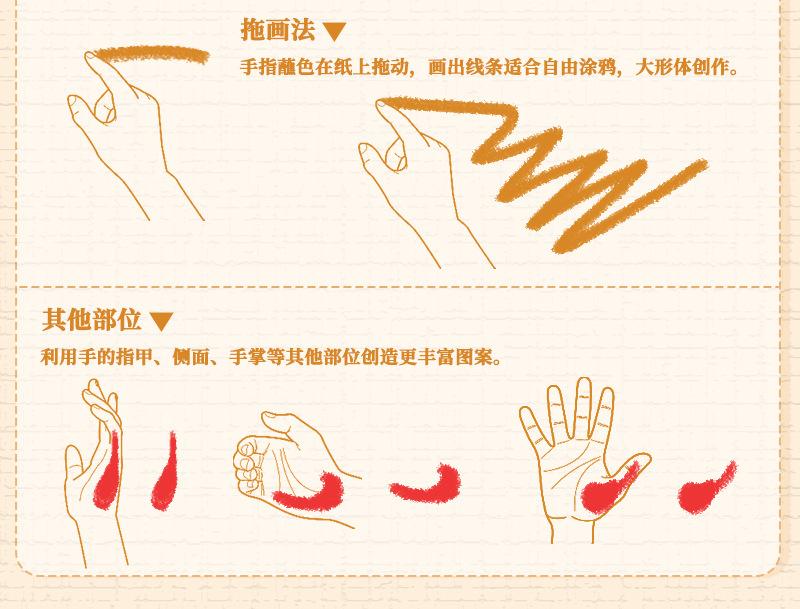 拖画法 ▼

手指蘸色在纸上拖动，画出线条适合自由涂鸦，大形体创作。

其他部位 ▼

利用手的指甲、侧面、手掌等其他部位创造更丰富图案。