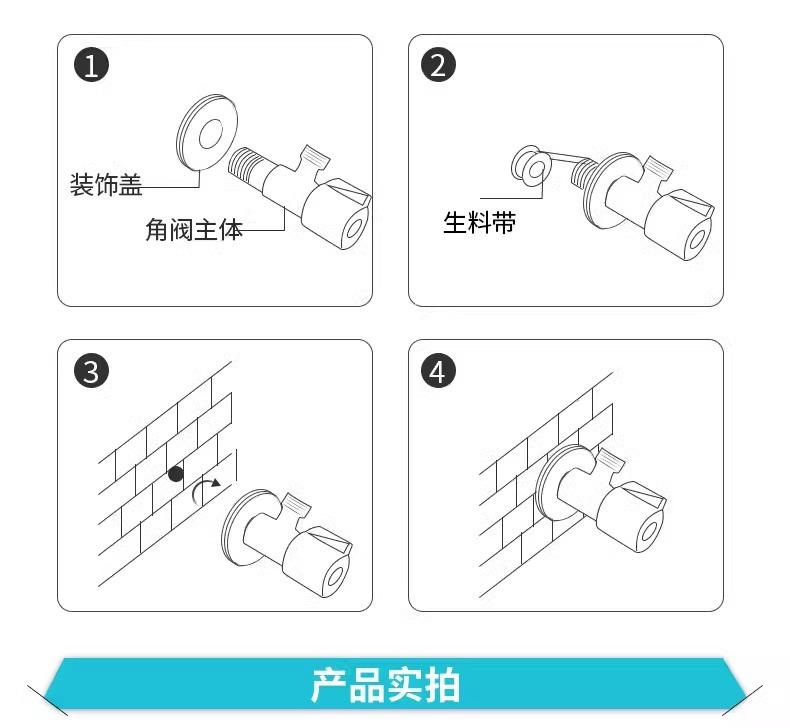 1

装饰盖

角阀主体

2

生料带

3

4

产品实拍