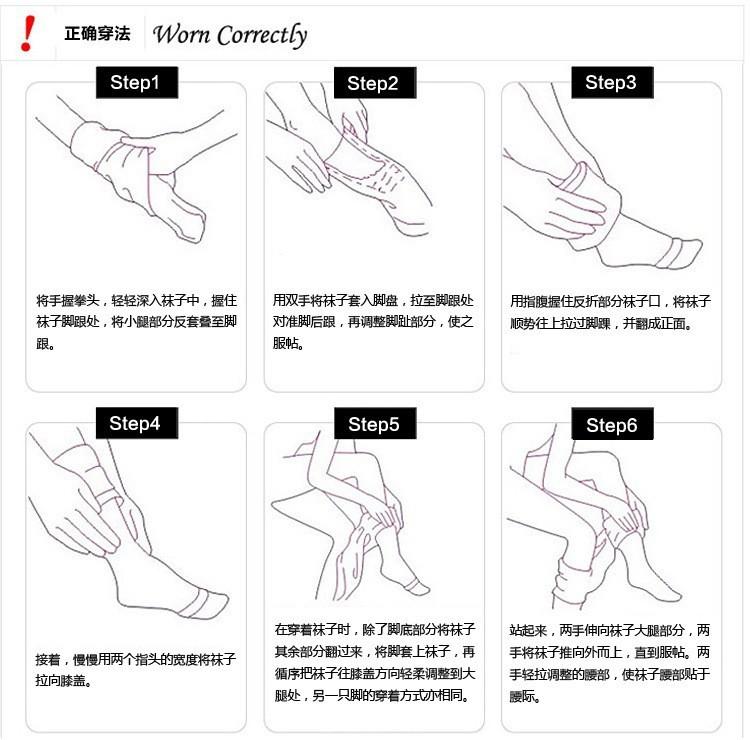 !

正确穿法 Worn Correctly

Step1

将手握拳头，轻轻深入袜子中，握住袜子脚跟处，将小腿部分反套叠至脚跟。

Step2

用双手将袜子套入脚盘，拉至脚跟处对准脚后跟，再调整脚趾部分，使之服帖。

Step3

用指腹握住反折部分袜子口，将袜子顺势往上拉过脚踝，并翻成正面。

Step4

接着，慢慢用两个指头的宽度将袜子拉向膝盖。

Step5

在穿着袜子时，除了脚底部分将袜子其余部分翻过来，将脚套上袜子，再循序把袜子往膝盖方向轻柔调整到大腿处，另一只脚的穿着方式亦相同。

Step6

站起来，两手伸向袜子大腿部分，两手将袜子推向外而上，直到服帖。两手轻拉调整的腰部，使袜子腰部贴于腰际。