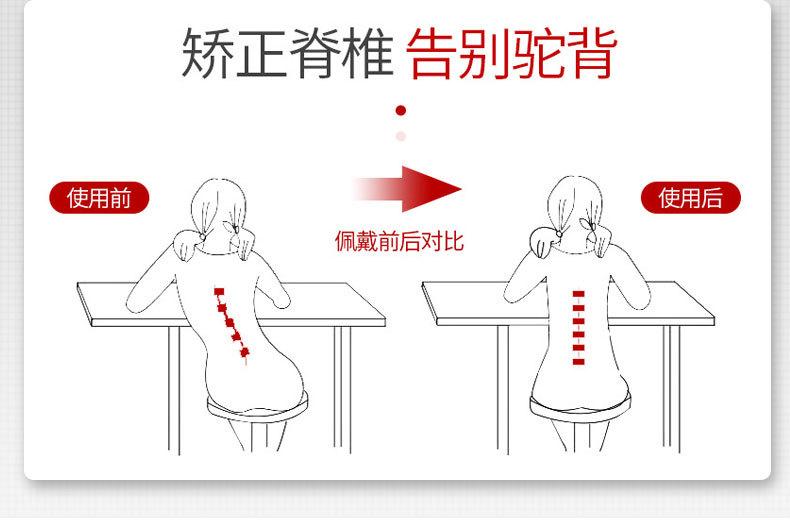 矫正脊椎 告别驼背

使用前

佩戴前后对比

使用后