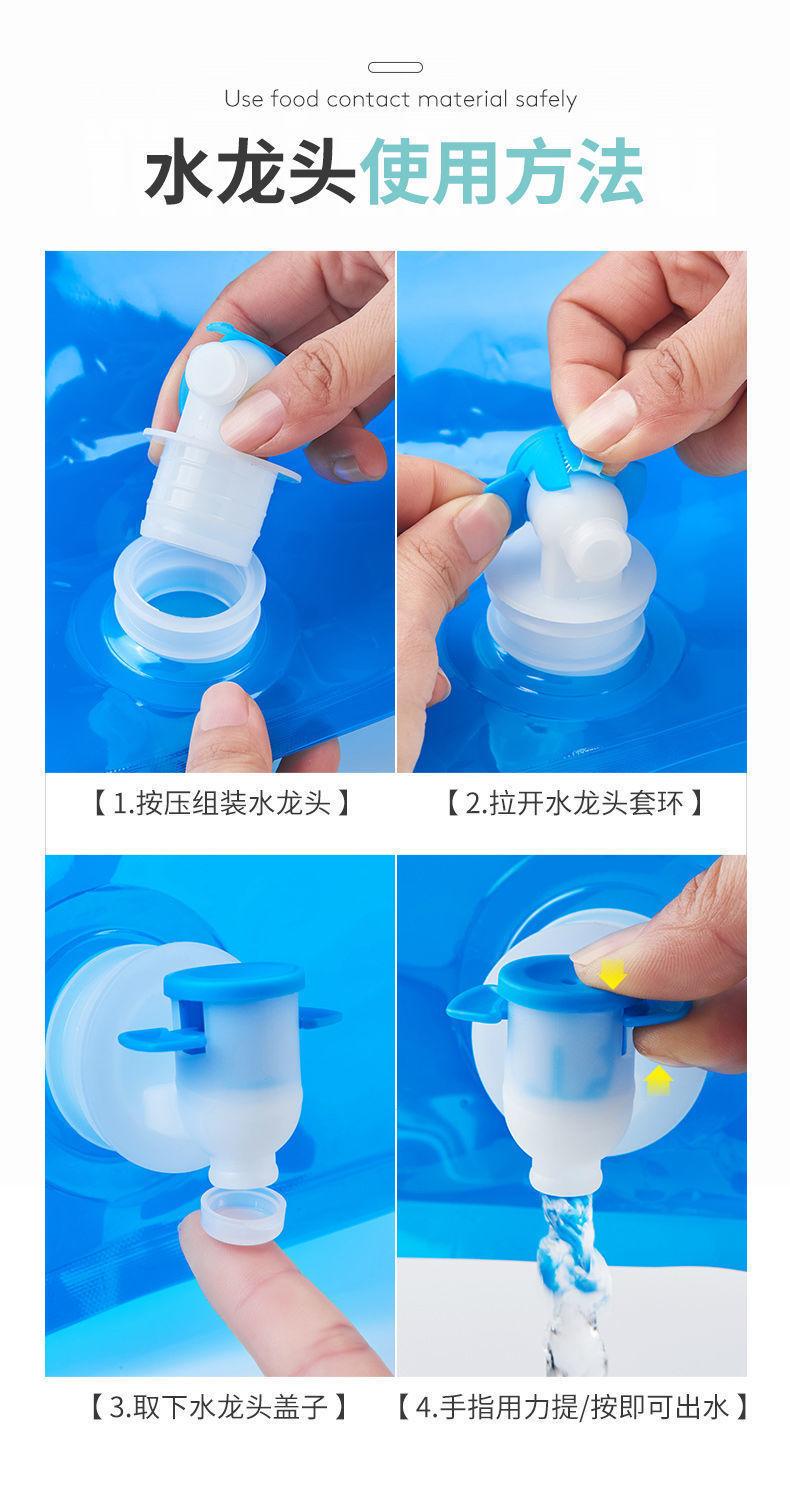 Use food contact material safely

水龙头使用方法

【1.按压组装水龙头】

【2.拉开水龙头套环】

【3.取下水龙头盖子】

【4.手指用力提/按即可出水】