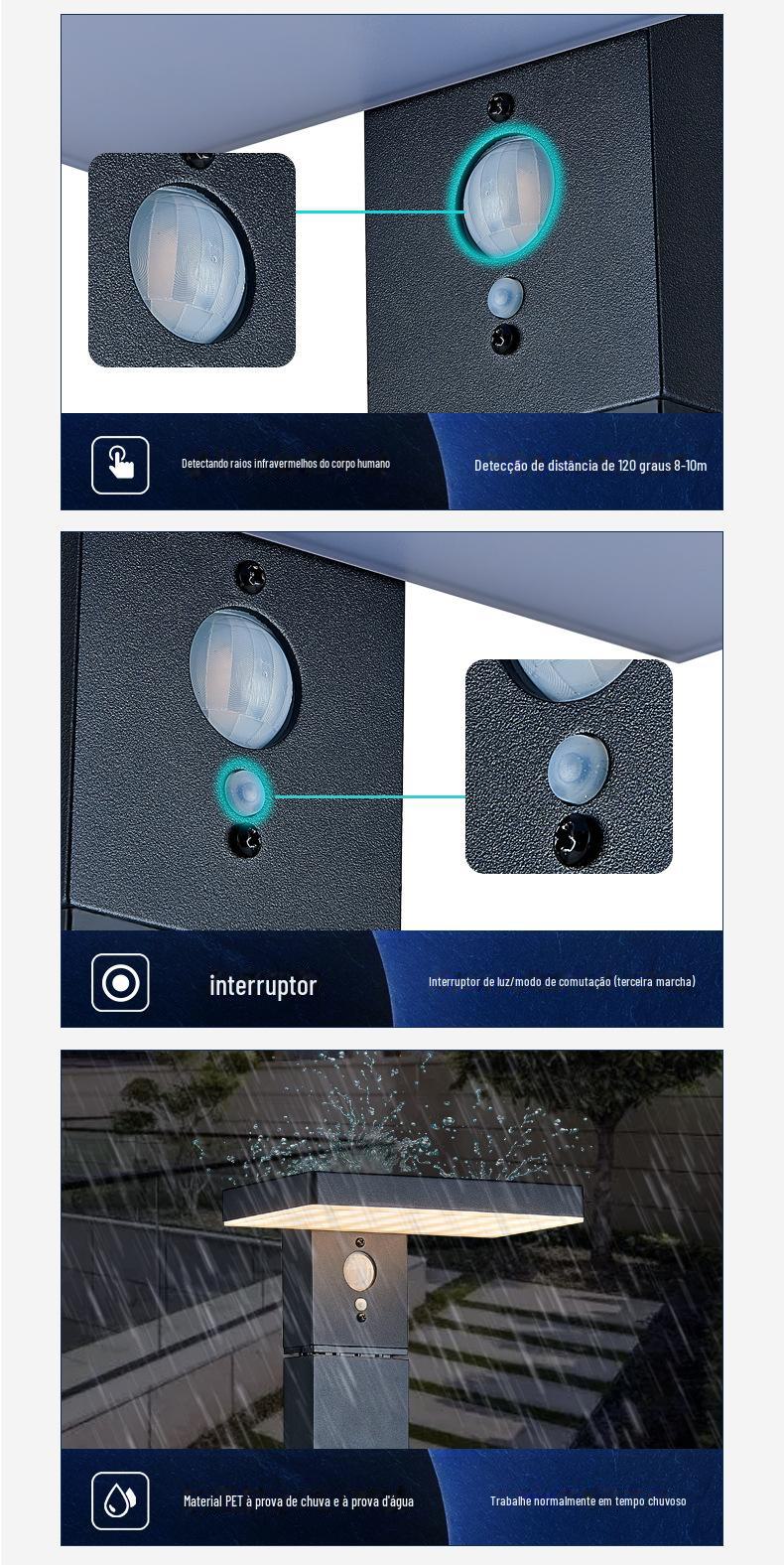 Detectando raios infravermelhos do corpo humano

Detecção de distância de 120 graus 8-10m

interruptor

Interruptor de luz/modo de comutação (terceira marcha)

Material PET à prova de chuva e à prova d'água

Trabalhe normalmente em tempo chuvoso