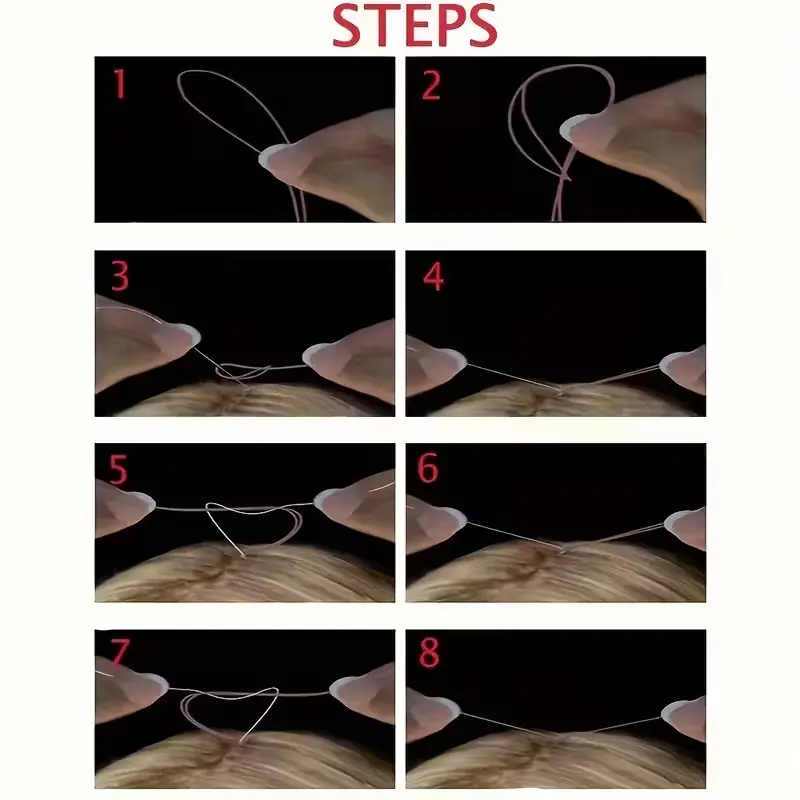 STEPS

1

2

3

4

5

6

7

8