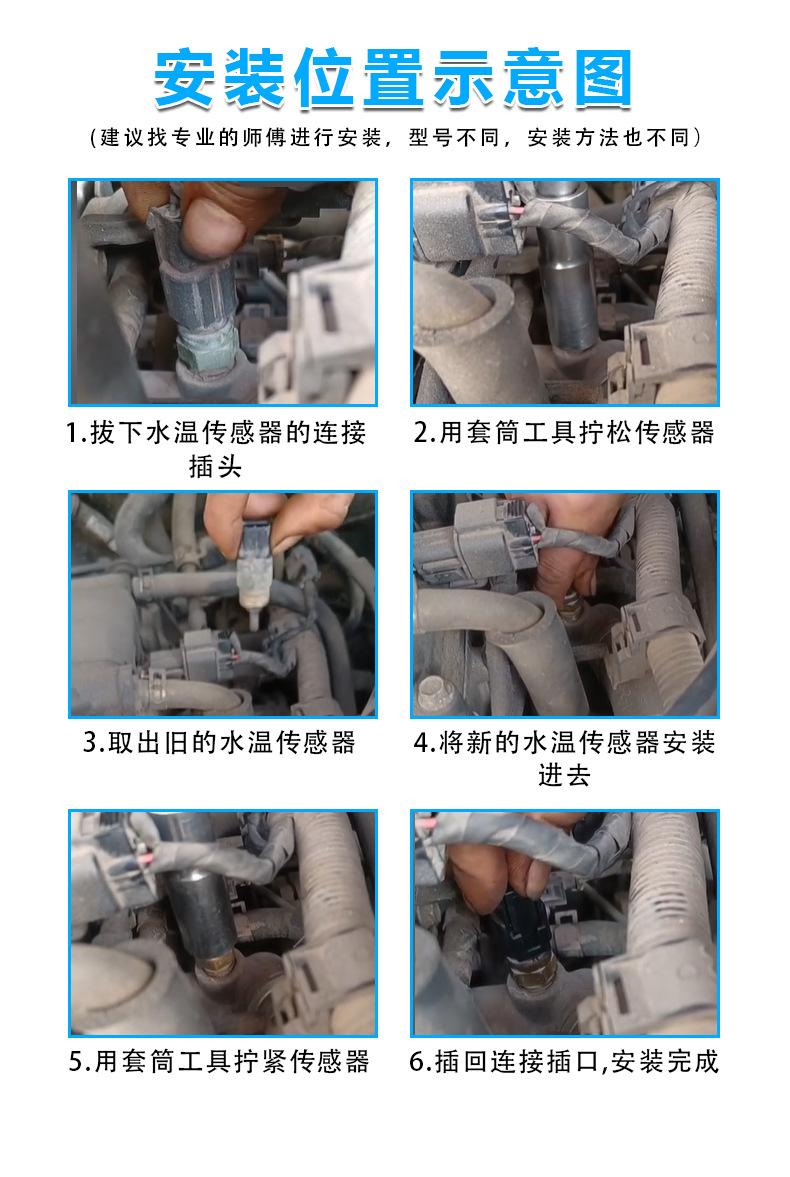 安装位置示意图

（建议找专业的师傅进行安装，型号不同，安装方法也不同）

1.拔下水温传感器的连接插头

2.用套筒工具拧松传感器

3.取出旧的水温传感器

4.将新的水温传感器安装进去

5.用套筒工具拧紧传感器

6.插回连接插口,安装完成