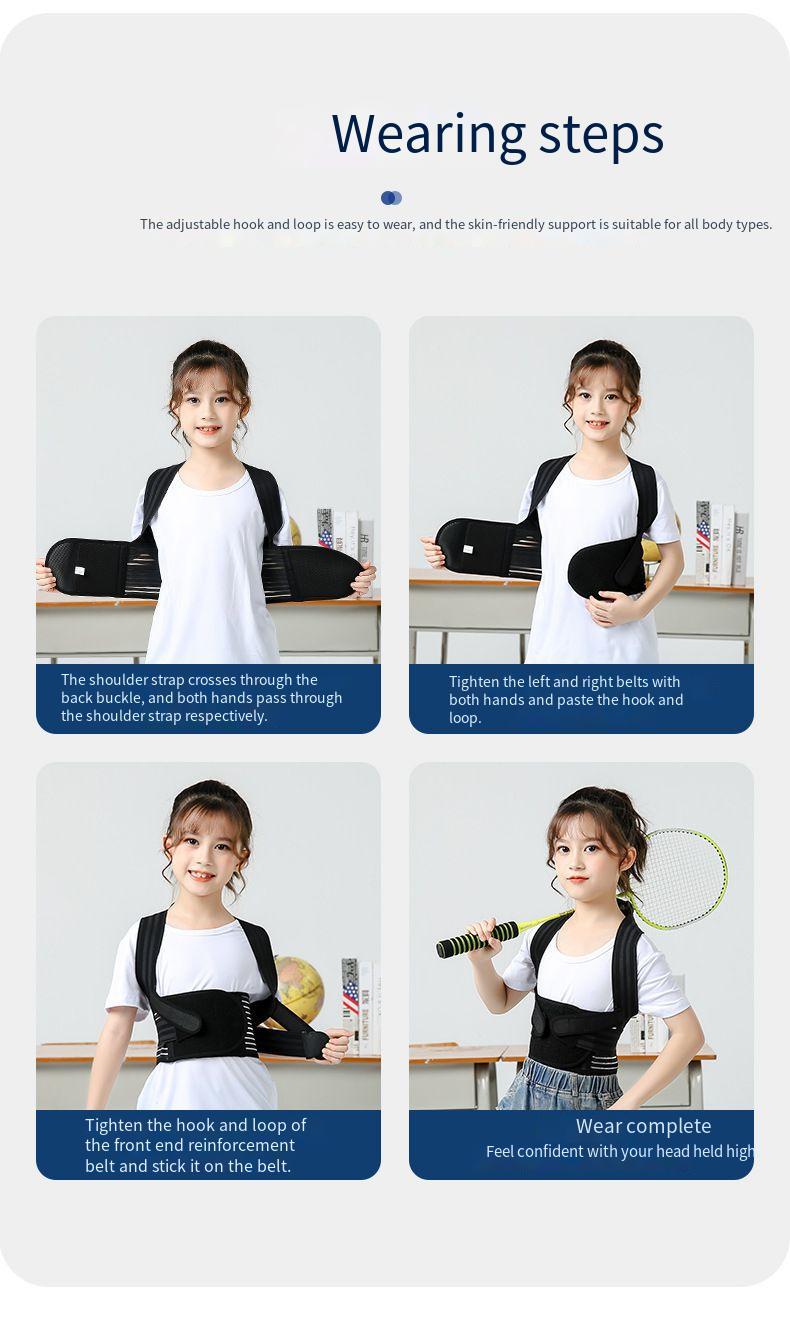 Wearing steps

The adjustable hook and loop is easy to wear, and the skin-friendly support is suitable for all body types.

The shoulder strap crosses through the back buckle, and both hands pass through the shoulder strap respectively.

Tighten the left and right belts with both hands and paste the hook and loop.

Tighten the hook and loop of the front end reinforcement belt and stick it on the belt.

Wear complete

Feel confident with your head held high