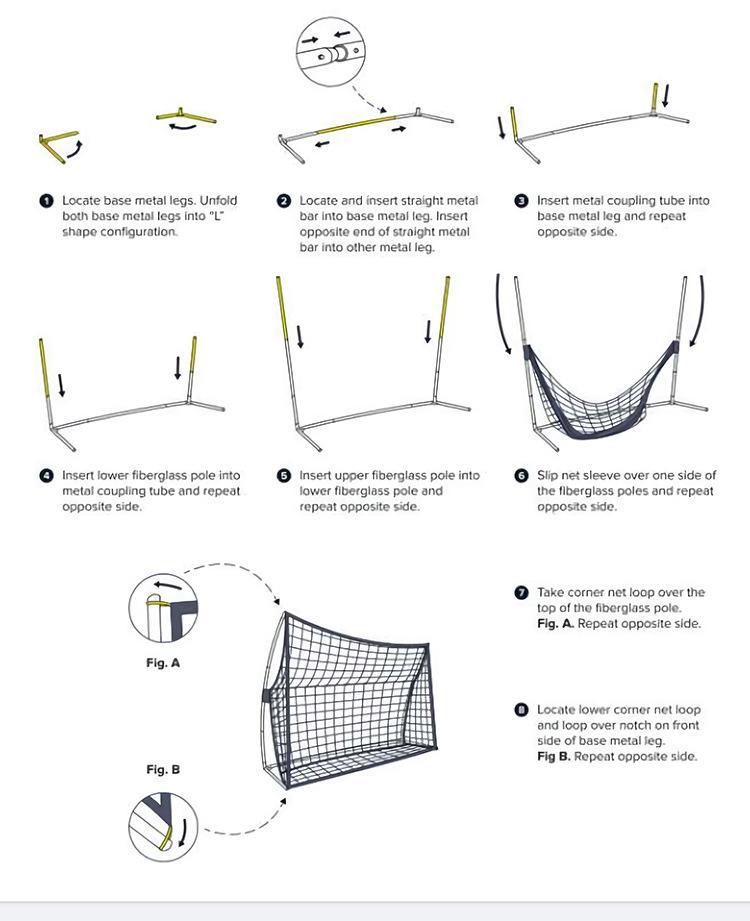 1 Locate base metal legs. Unfold both base metal legs into "L" shape configuration.

2 Locate and insert straight metal bar into base metal leg. Insert opposite end of straight metal bar into other metal leg.

3 Insert metal coupling tube into base metal leg and repeat opposite side.

4 Insert lower fiberglass pole into metal coupling tube and repeat opposite side.

5 Insert upper fiberglass pole into lower fiberglass pole and repeat opposite side.

6 Slip net sleeve over one side of the fiberglass poles and repeat opposite side.

Fig. A

Fig. B

7 Take corner net loop over the top of the fiberglass pole. Fig. A. Repeat opposite side.

8 Locate lower corner net loop and loop over notch on front side of base metal leg. Fig B. Repeat opposite side.