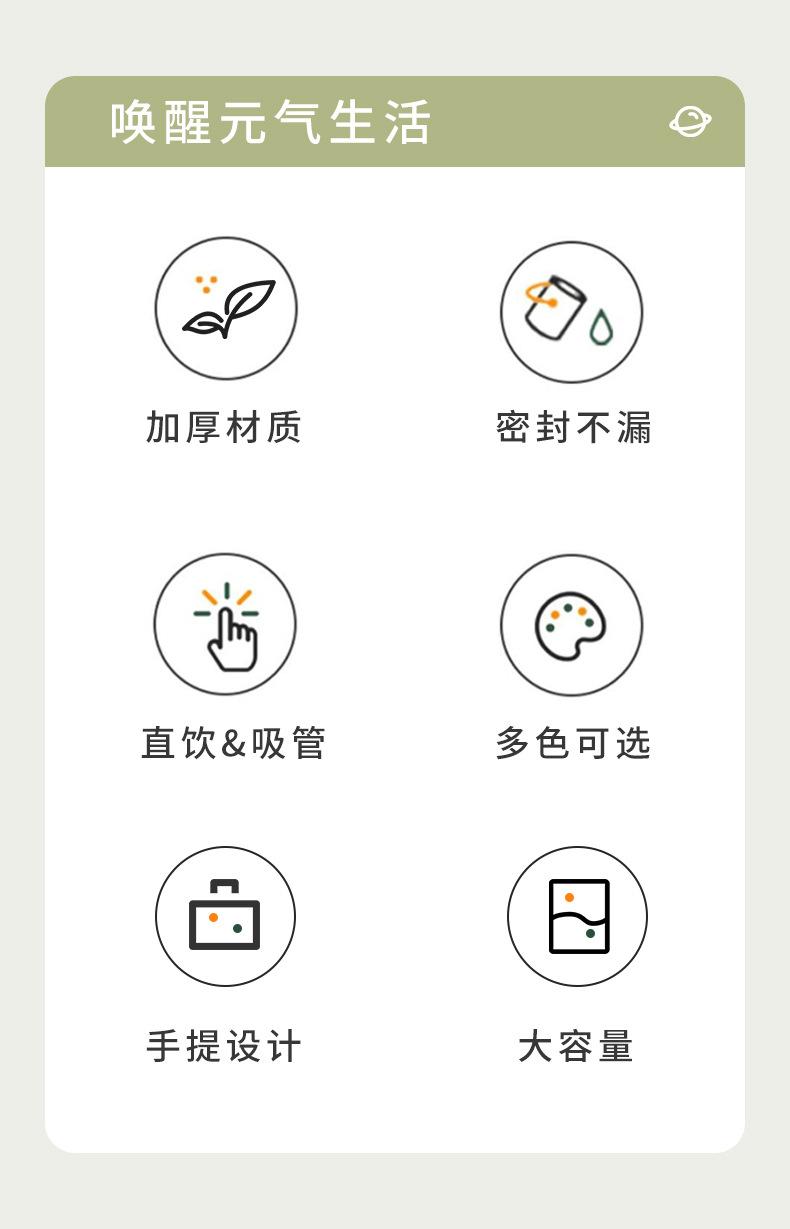 唤醒元气生活

加厚材质

密封不漏

直饮&吸管

多色可选

手提设计

大容量