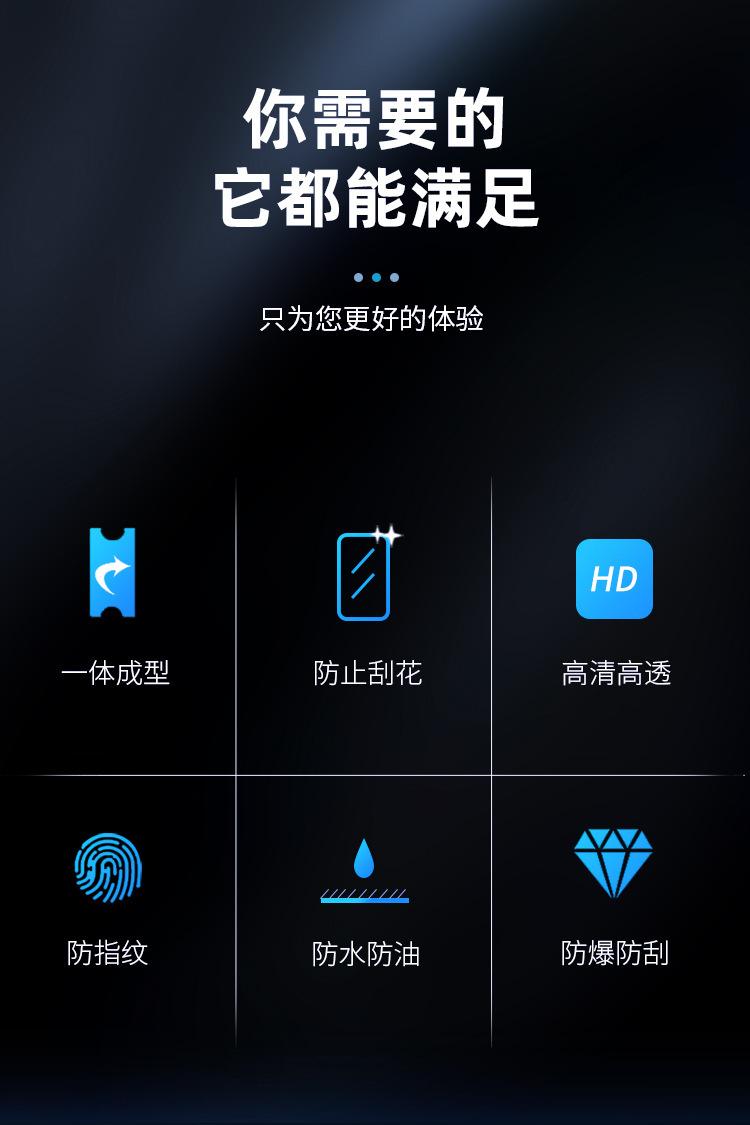 你需要的
它都能满足

只为您更好的体验

一体成型

防止刮花

HD
高清高透

防指纹

防水防油

防爆防刮