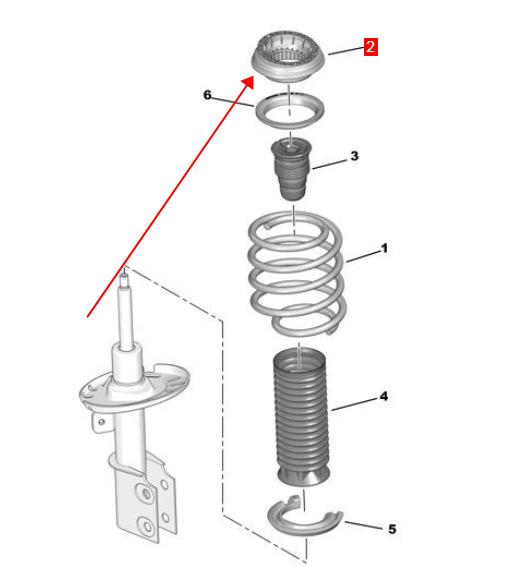 2
6
3
1
4
5