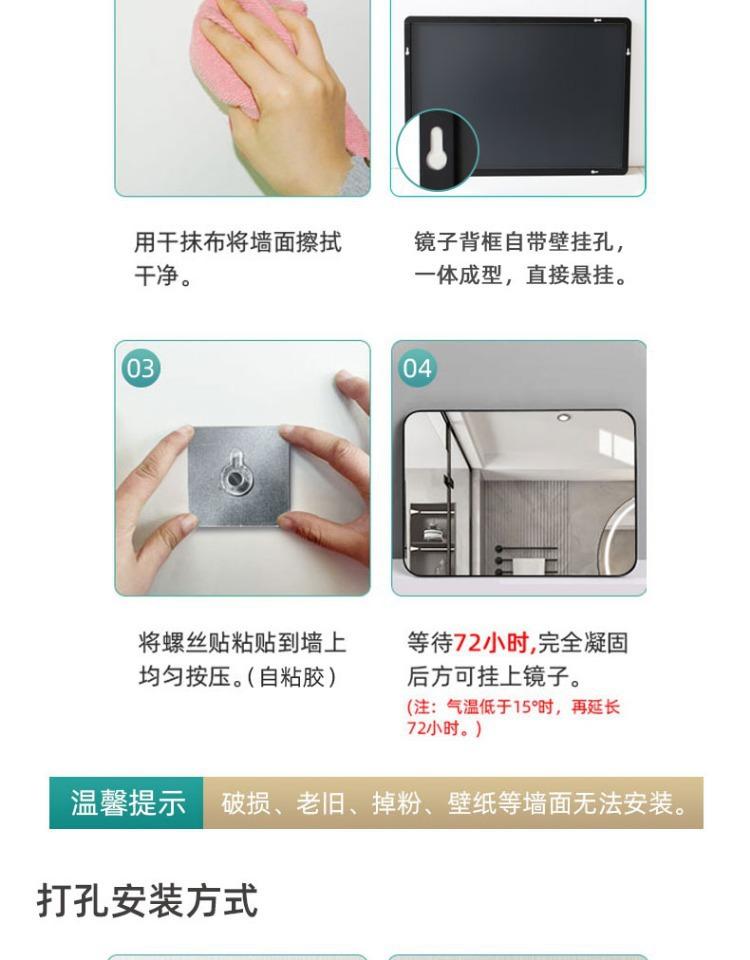 用干抹布将墙面擦拭干净。

镜子背框自带壁挂孔，一体成型，直接悬挂。

03

04

将螺丝贴粘贴到墙上均匀按压。(自粘胶)

等待72小时,完全凝固后方可挂上镜子。
(注：气温低于15°时，再延长72小时。)

温馨提示 破损、老旧、掉粉、壁纸等墙面无法安装。

打孔安装方式