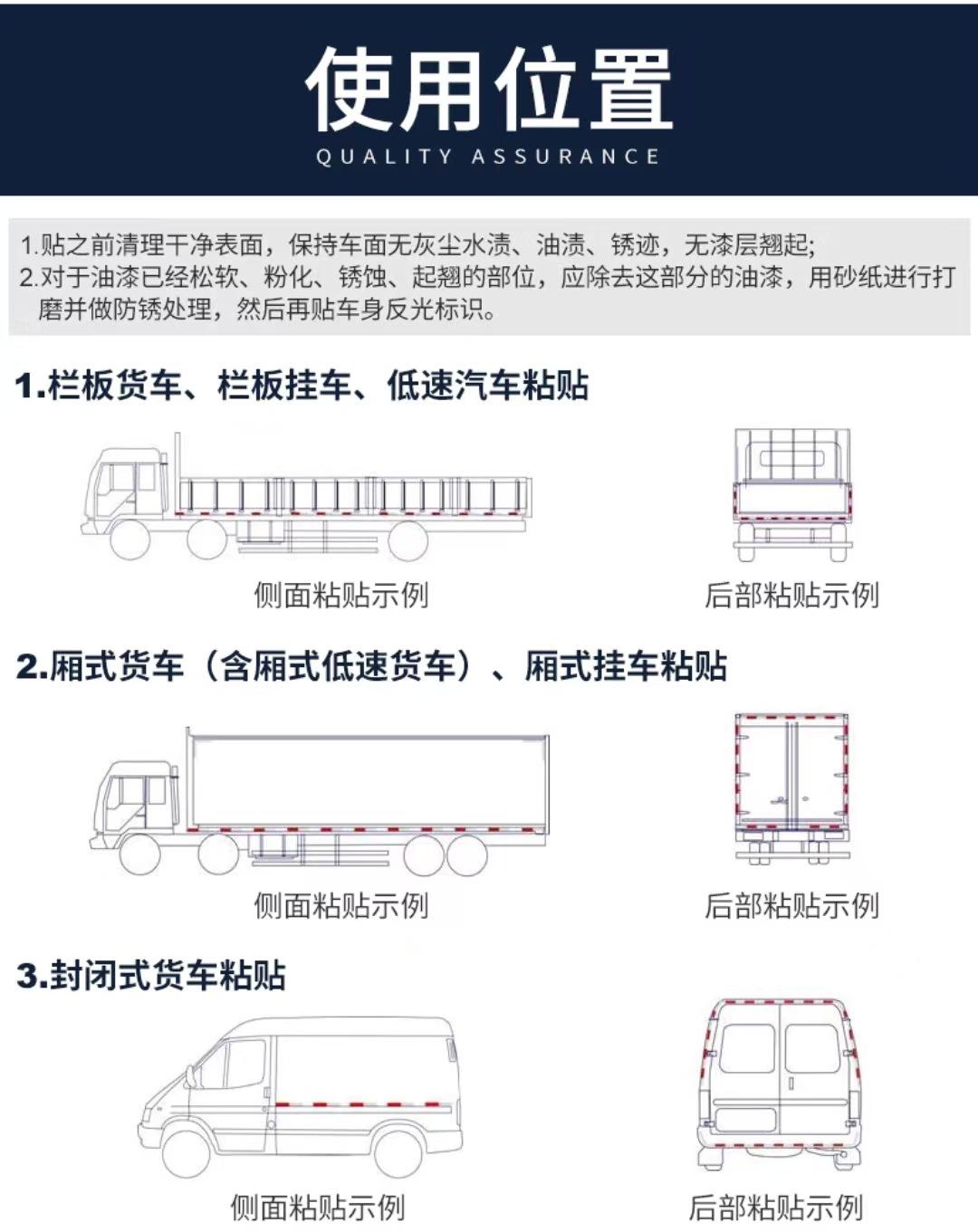 使用位置
QUALITY ASSURANCE

1.贴之前清理干净表面，保持车面无灰尘水渍、油渍、锈迹，无漆层翘起;
2.对于油漆已经松软、粉化、锈蚀、起翘的部位，应除去这部分的油漆，用砂纸进行打磨并做防锈处理，然后再贴车身反光标识。

1.栏板货车、栏板挂车、低速汽车粘贴

侧面粘贴示例

后部粘贴示例

2.厢式货车（含厢式低速货车）、厢式挂车粘贴

侧面粘贴示例

后部粘贴示例

3.封闭式货车粘贴

侧面粘贴示例

后部粘贴示例