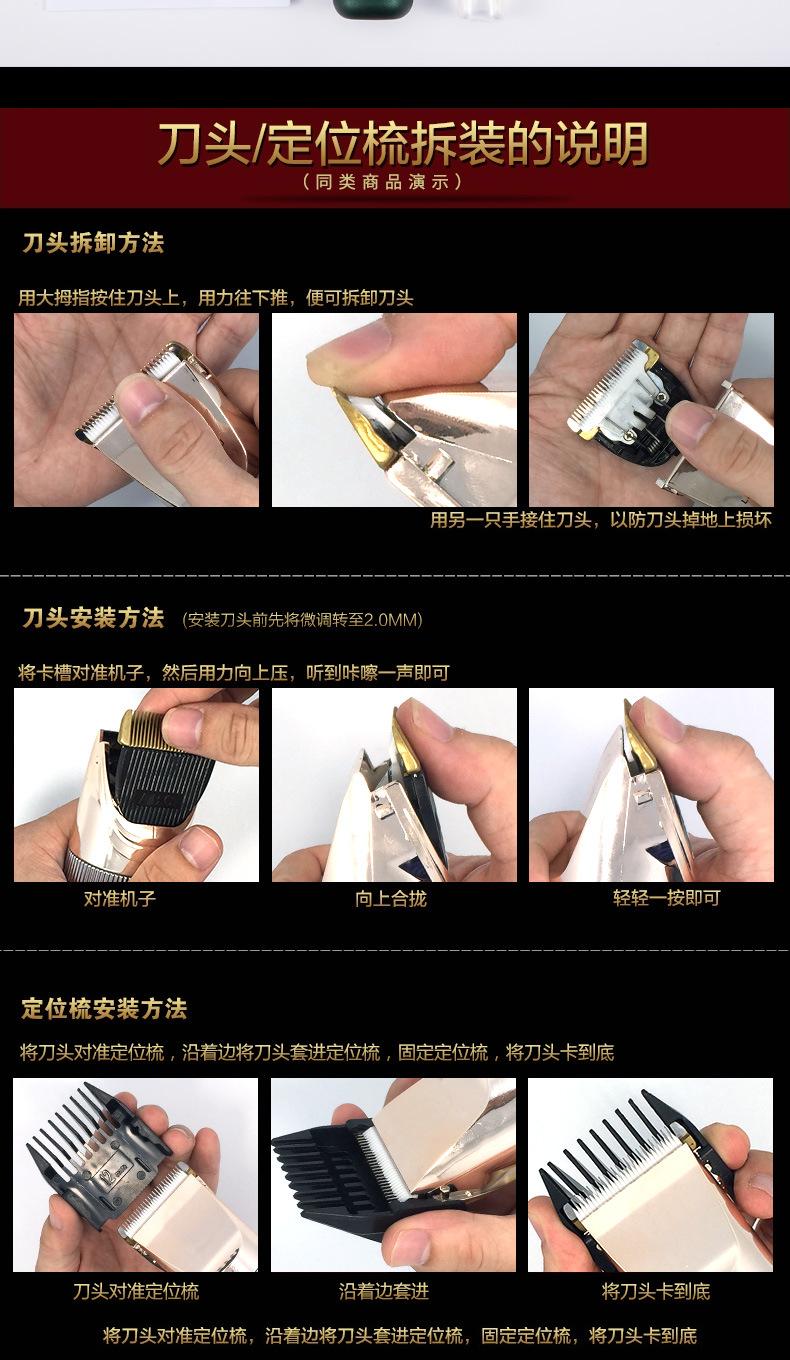 刀头/定位梳拆装的说明
（同类商品演示）

刀头拆卸方法

用大拇指按住刀头上，用力往下推，便可拆卸刀头

用另一只手接住刀头，以防刀头掉地上损坏

刀头安装方法 (安装刀头前先将微调转至2.0MM)

将卡槽对准机子，然后用力向上压，听到咔嚓一声即可

对准机子

向上合拢

轻轻一按即可

定位梳安装方法

将刀头对准定位梳，沿着边将刀头套进定位梳，固定定位梳，将刀头卡到底

刀头对准定位梳

沿着边套进

将刀头卡到底

将刀头对准定位梳，沿着边将刀头套进定位梳，固定定位梳，将刀头卡到底