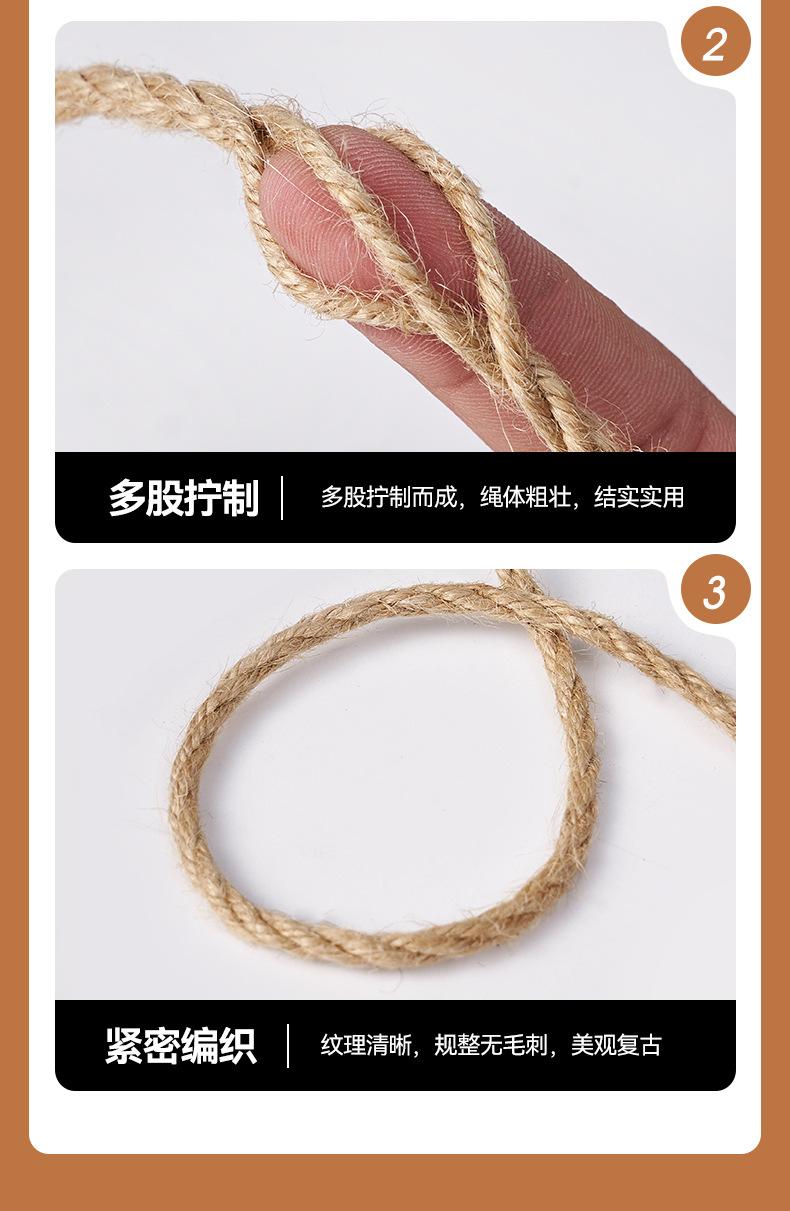 2

多股拧制

多股拧制而成，绳体粗壮，结实实用

3

紧密编织

纹理清晰，规整无毛刺，美观复古