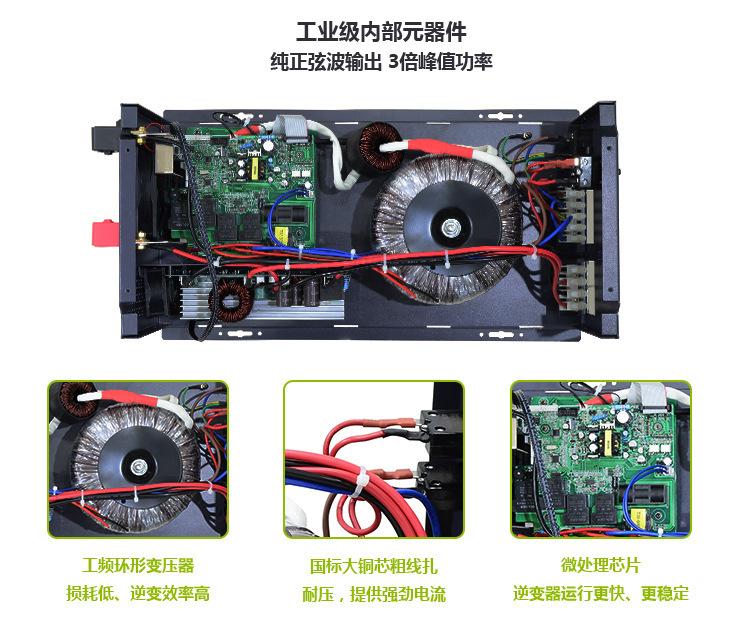 工业级内部元器件
纯正弦波输出 3倍峰值功率

工频环形变压器
损耗低、逆变效率高

国标大铜芯粗线扎
耐压，提供强劲电流

微处理芯片
逆变器运行更快、更稳定