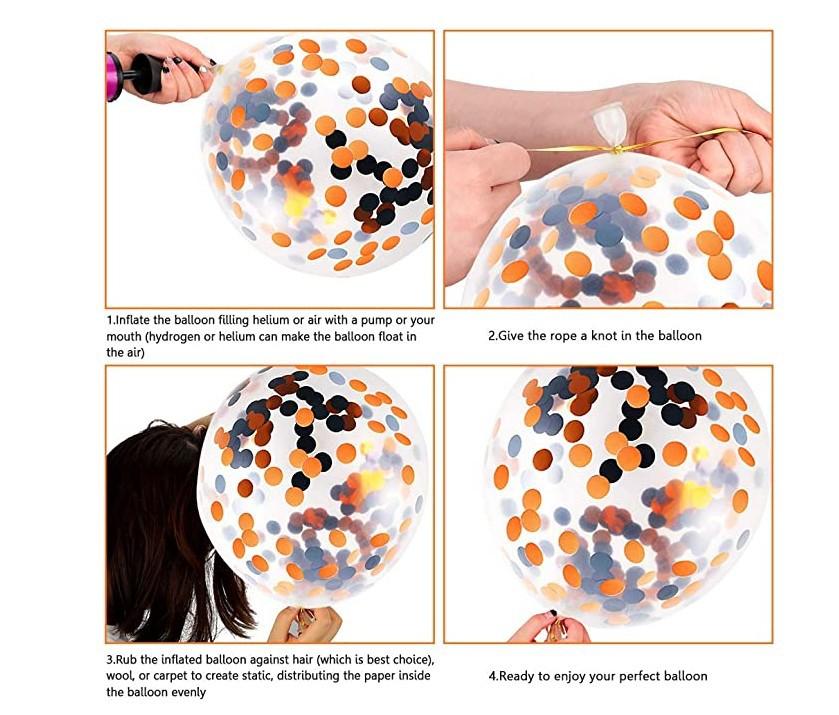 1.Inflate the balloon filling helium or air with a pump or your mouth (hydrogen or helium can make the balloon float in the air)

2.Give the rope a knot in the balloon

3.Rub the inflated balloon against hair (which is best choice), wool, or carpet to create static, distributing the paper inside the balloon evenly

4.Ready to enjoy your perfect balloon