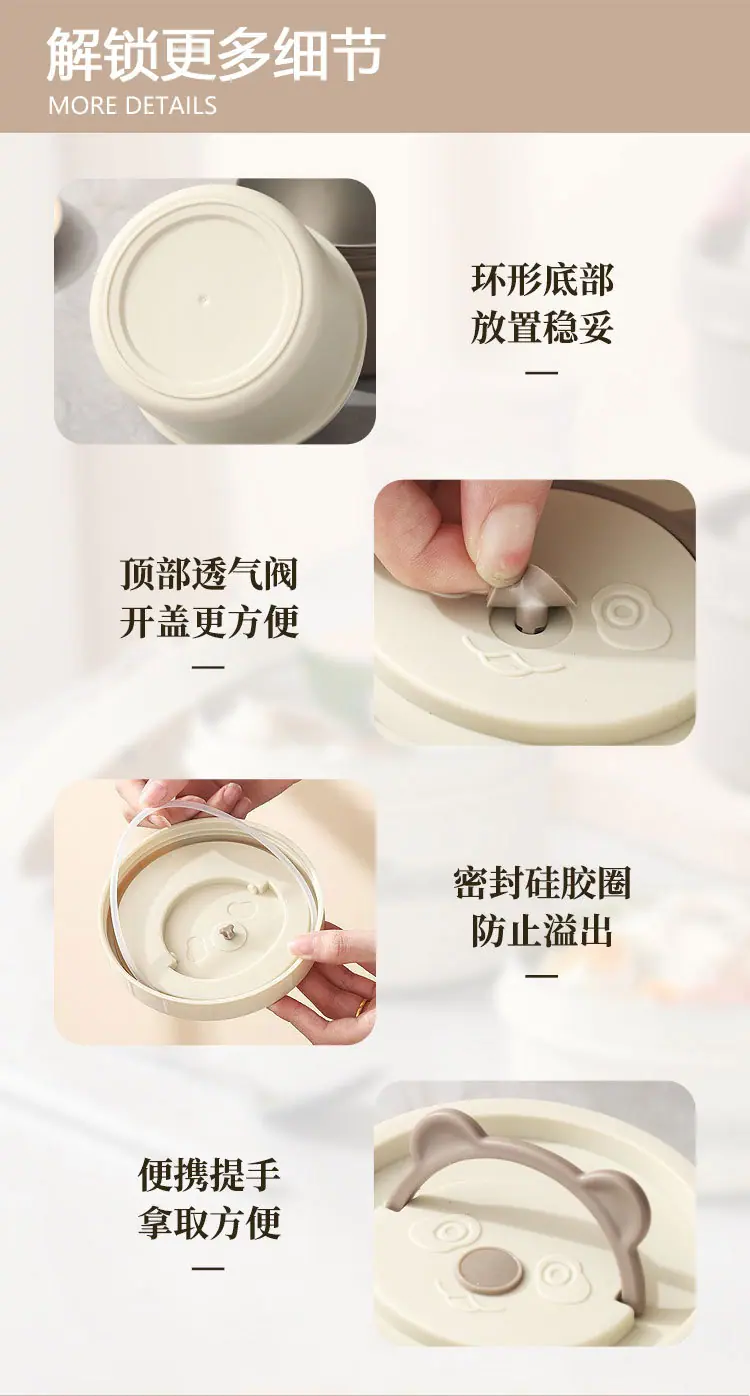 解锁更多细节
MORE DETAILS

环形底部
放置稳妥
—

顶部透气阀
开盖更方便
—

密封硅胶圈
防止溢出
—

便携提手
拿取方便
—