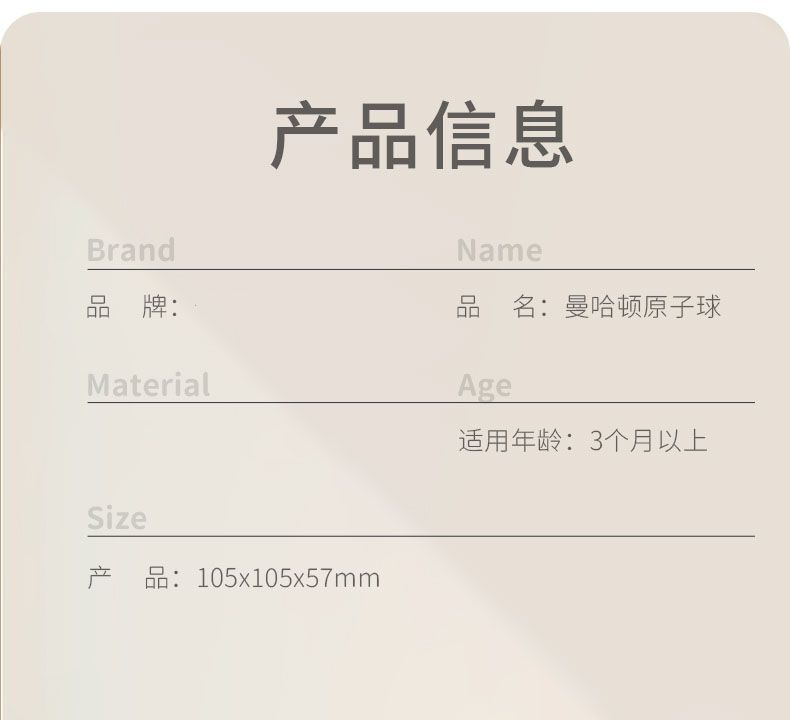 产品信息

Brand

品　牌：

Name

品　名：曼哈顿原子球

Material

Age

适用年龄：3个月以上

Size

产　品：105x105x57mm