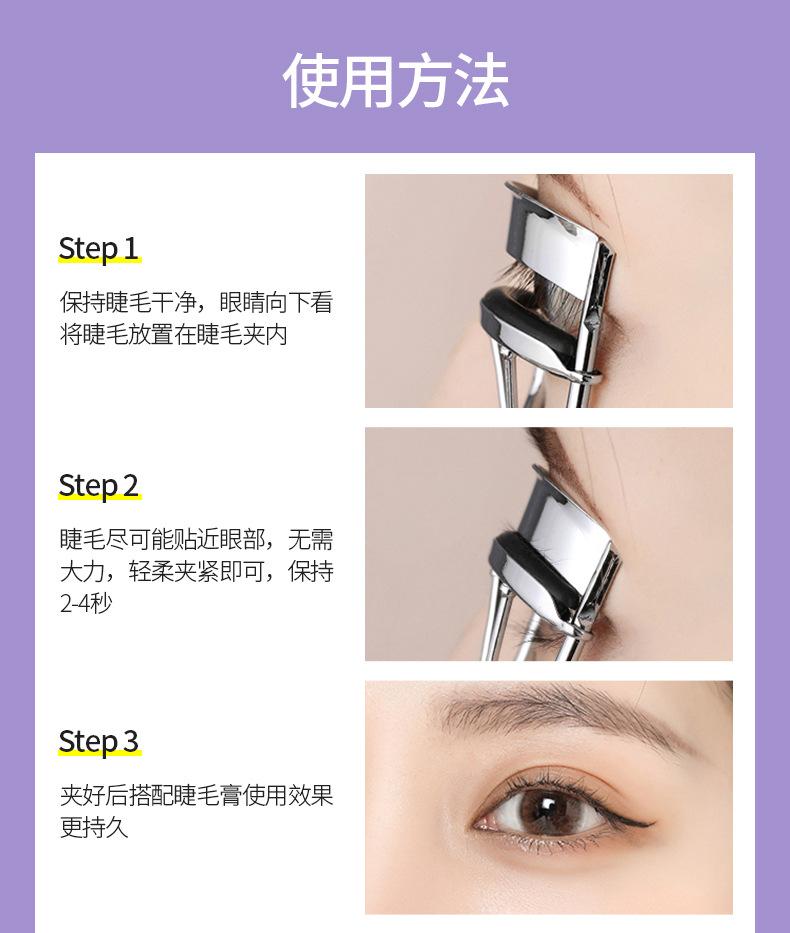 使用方法

Step 1

保持睫毛干净，眼睛向下看将睫毛放置在睫毛夹内

Step 2

睫毛尽可能贴近眼部，无需大力，轻柔夹紧即可，保持2-4秒

Step 3

夹好后搭配睫毛膏使用效果更持久