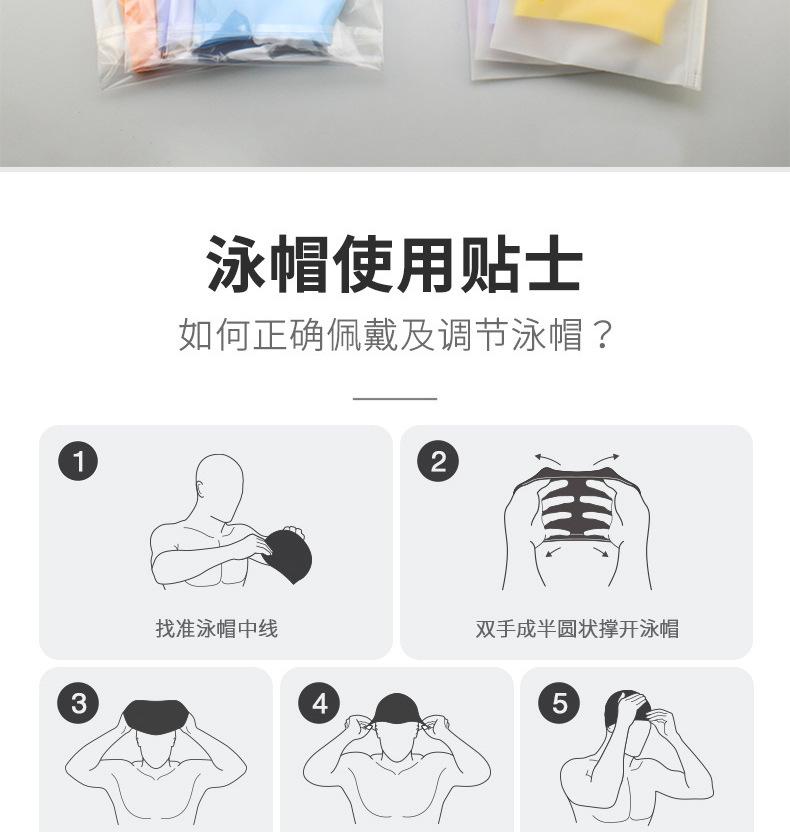 泳帽使用贴士

如何正确佩戴及调节泳帽？

1
找准泳帽中线

2
双手成半圆状撑开泳帽

3

4

5