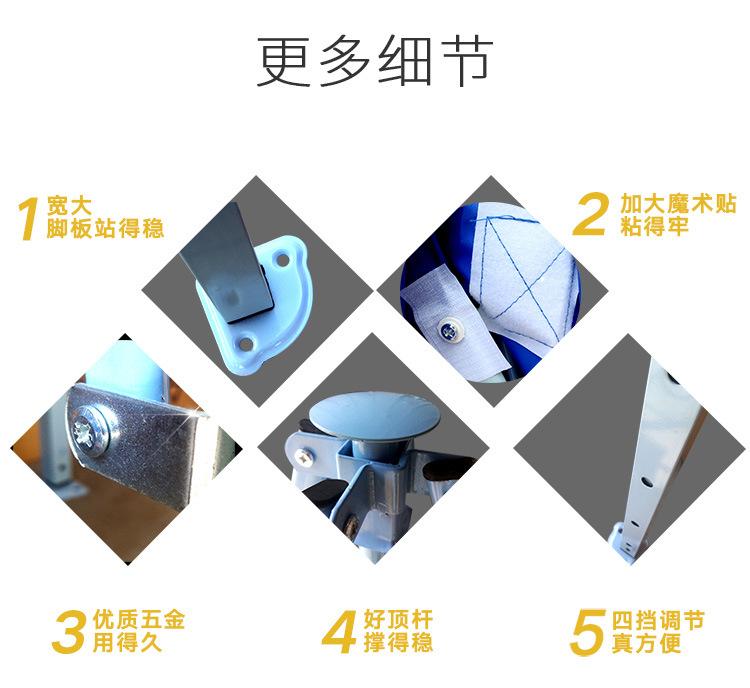 更多细节

1 宽大
脚板站得稳

2 加大魔术贴
粘得牢

3 优质五金
用得久

4 好顶杆
撑得稳

5 四挡调节
真方便