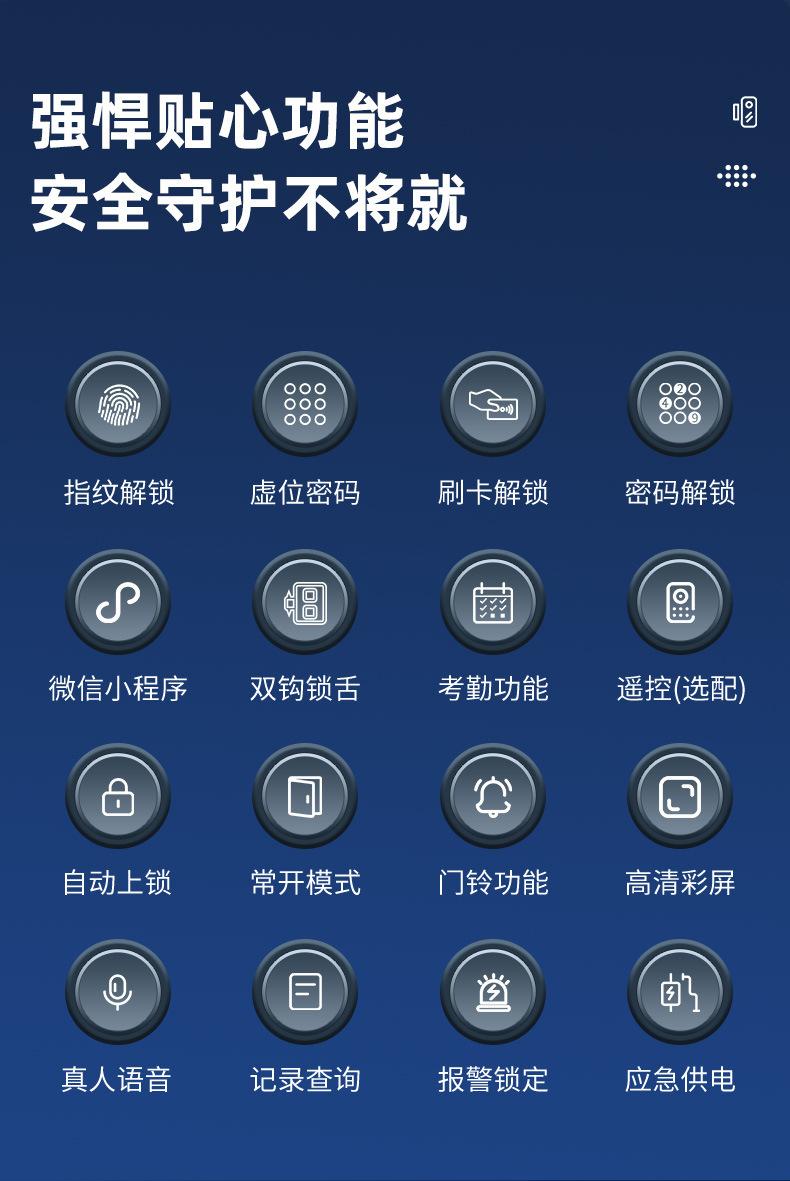 强悍贴心功能
安全守护不将就

指纹解锁 虚位密码 刷卡解锁 密码解锁

微信小程序 双钩锁舌 考勤功能 遥控(选配)

自动上锁 常开模式 门铃功能 高清彩屏

真人语音 记录查询 报警锁定 应急供电