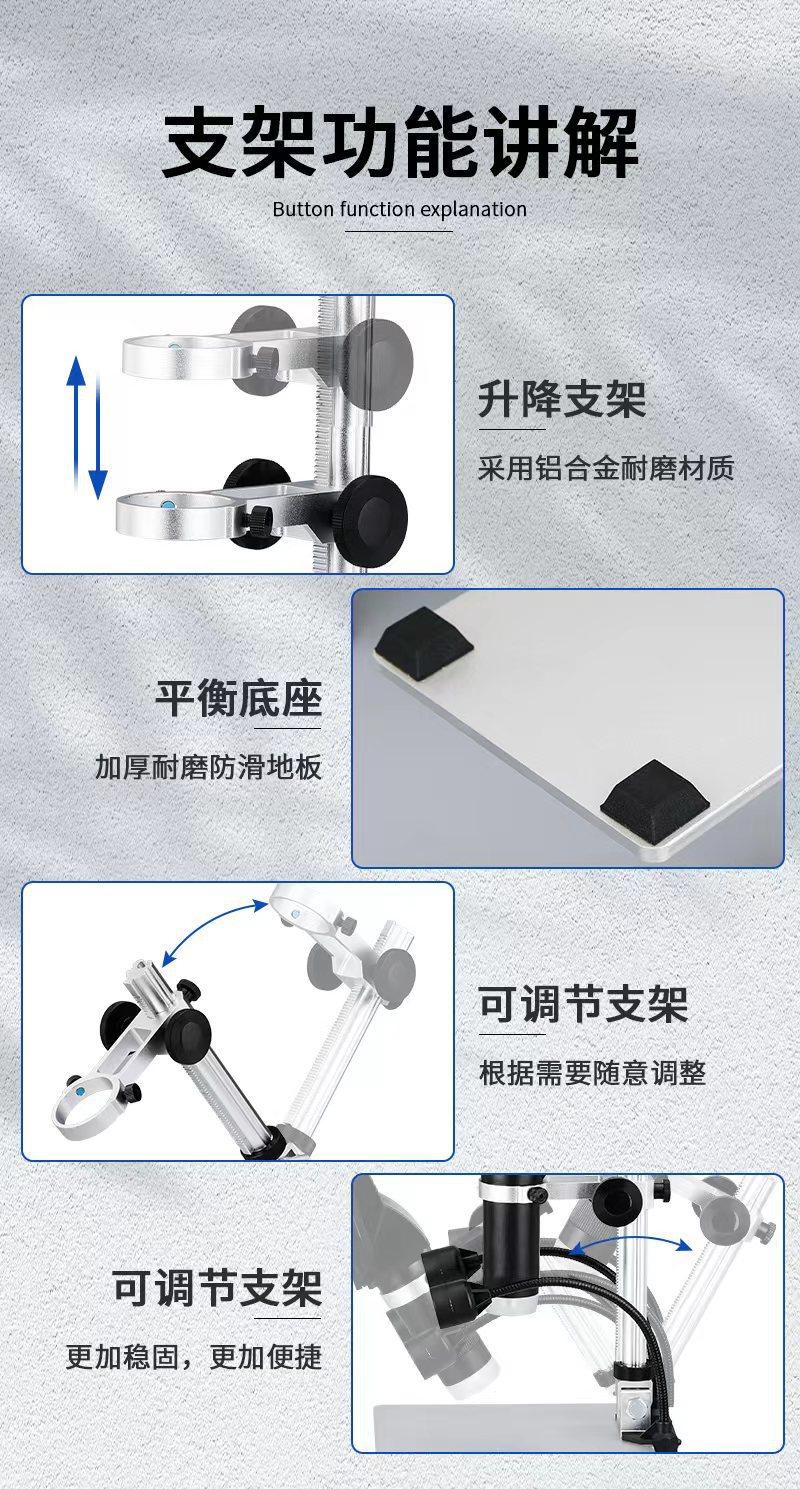 支架功能讲解

Button function explanation

升降支架

采用铝合金耐磨材质

平衡底座

加厚耐磨防滑地板

可调节支架

根据需要随意调整

可调节支架

更加稳固，更加便捷