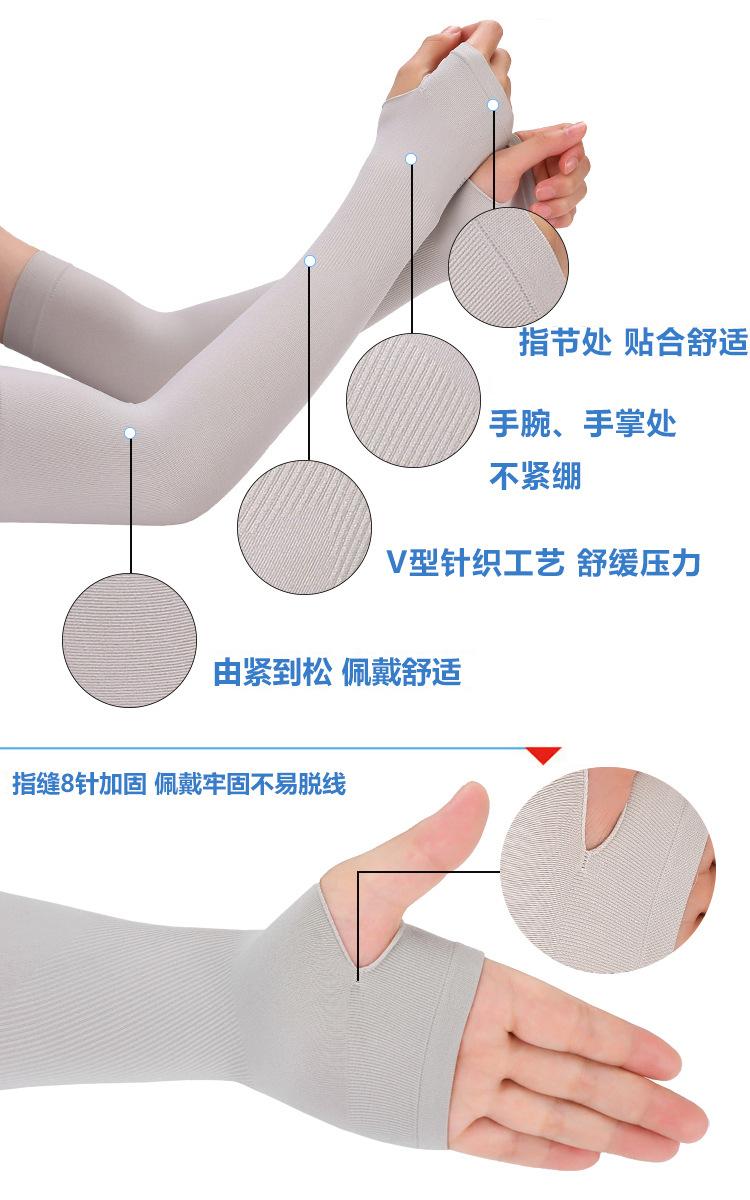 指节处 贴合舒适

手腕、手掌处
不紧绷

V型针织工艺 舒缓压力

由紧到松 佩戴舒适

指缝8针加固 佩戴牢固不易脱线