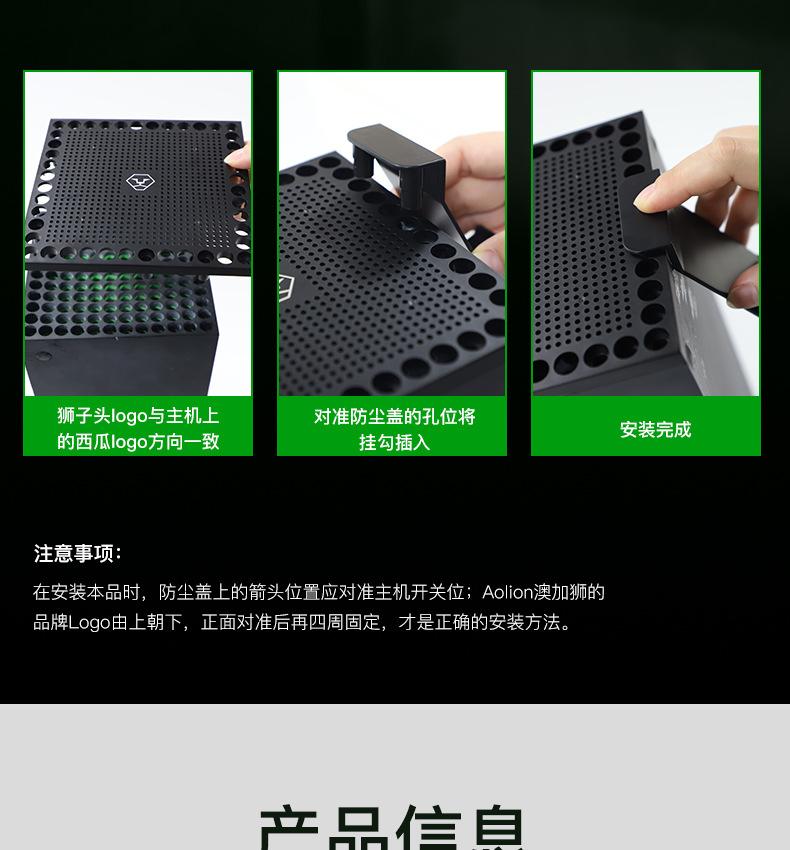 狮子头logo与主机上的西瓜logo方向一致

对准防尘盖的孔位将挂勾插入

安装完成

注意事项：

在安装本品时，防尘盖上的箭头位置应对准主机开关位；Aolion澳加狮的品牌Logo由上朝下，正面对准后再四周固定，才是正确的安装方法。

产品信息