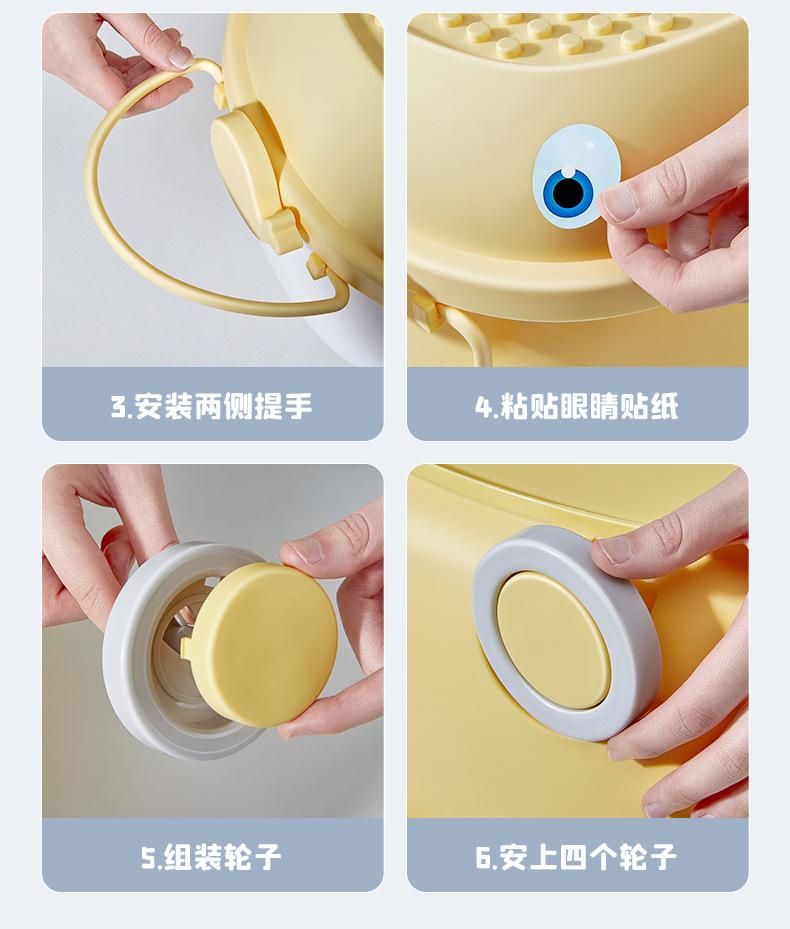 3.安装两侧提手

4.粘贴眼睛贴纸

5.组装轮子

6.安上四个轮子