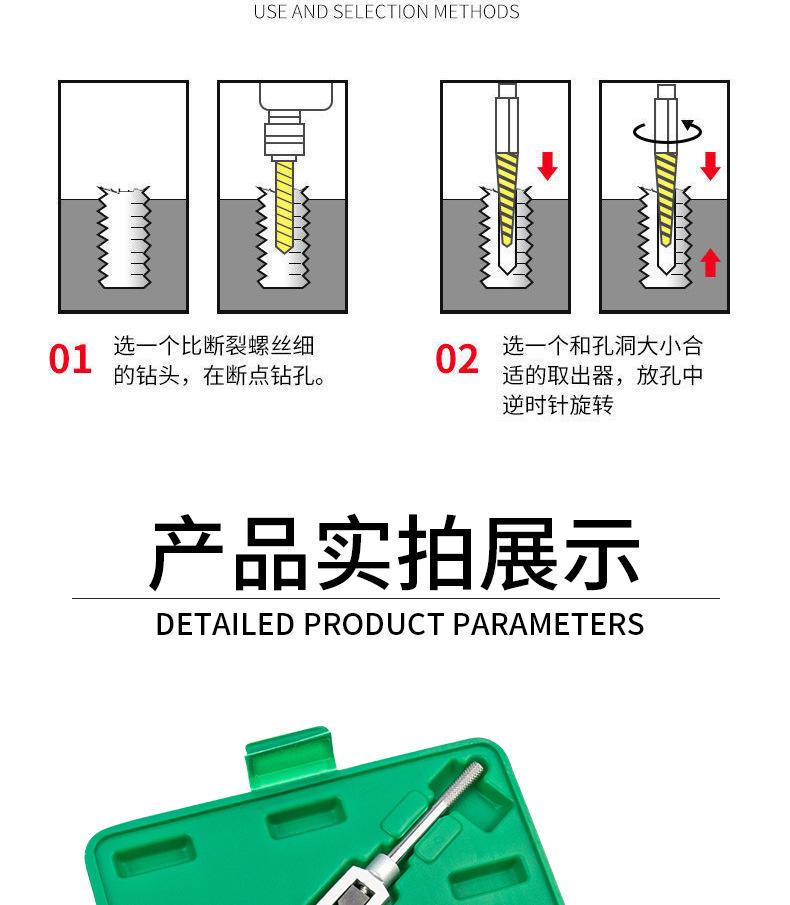 USE AND SELECTION METHODS

01 选一个比断裂螺丝细的钻头，在断点钻孔。

02 选一个和孔洞大小合适的取出器，放孔中逆时针旋转

产品实拍展示

DETAILED PRODUCT PARAMETERS