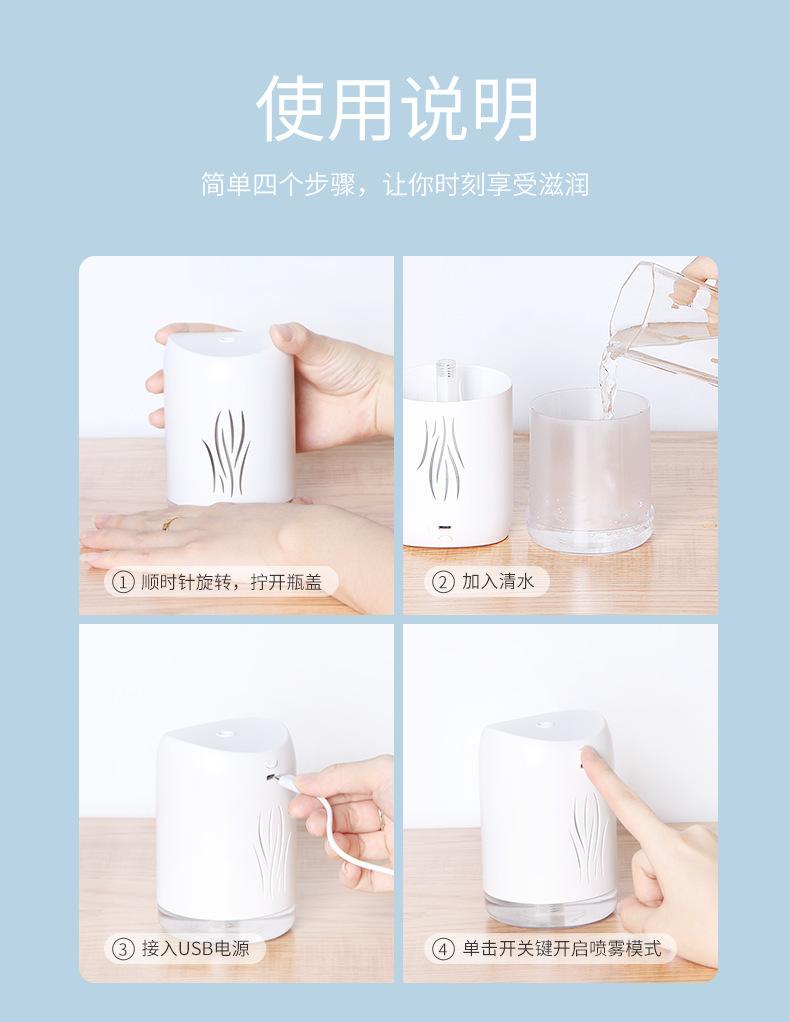 使用说明

简单四个步骤，让你时刻享受滋润

① 顺时针旋转，拧开瓶盖

② 加入清水

③ 接入USB电源

④ 单击开关键开启喷雾模式