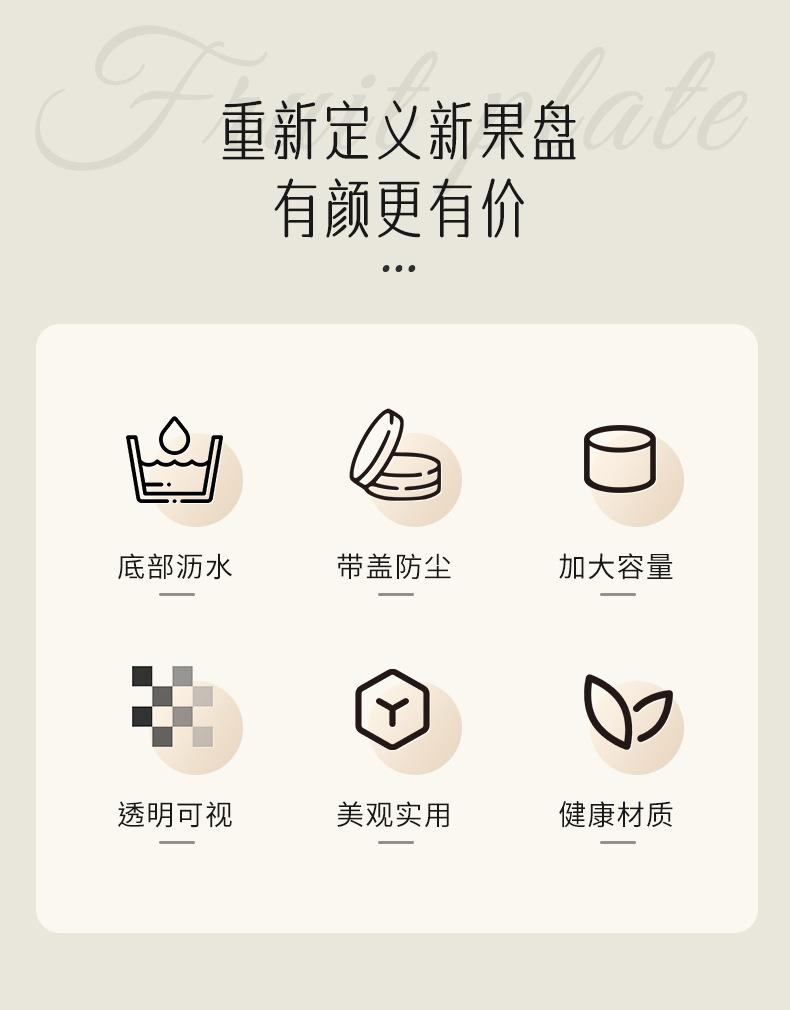 重新定义新果盘
有颜更有价

底部沥水

带盖防尘

加大容量

透明可视

美观实用

健康材质

Fruit plate