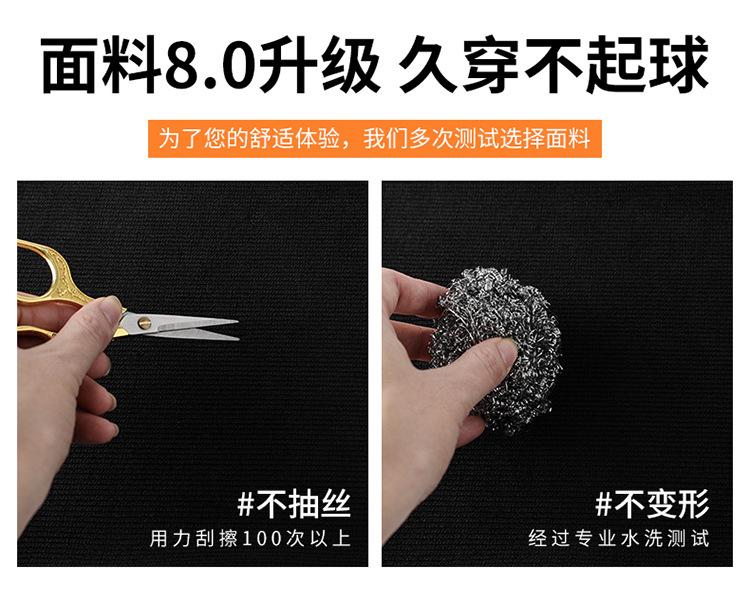 面料8.0升级 久穿不起球

为了您的舒适体验，我们多次测试选择面料

#不抽丝
用力刮擦100次以上

#不变形
经过专业水洗测试