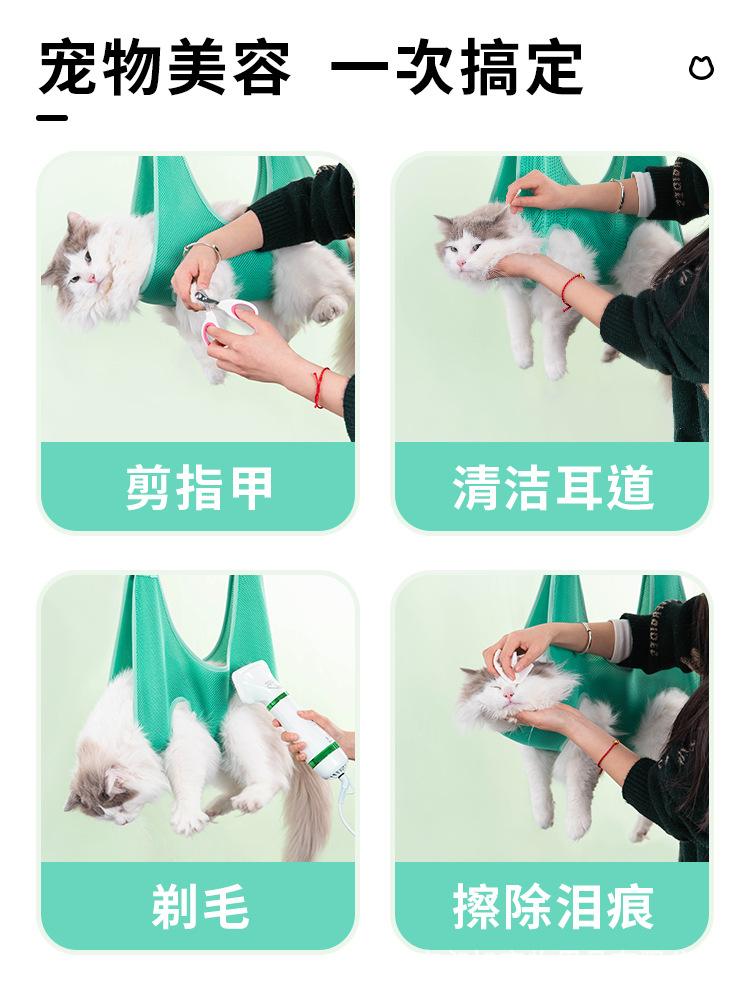 宠物美容 一次搞定

剪指甲

清洁耳道

剃毛

擦除泪痕