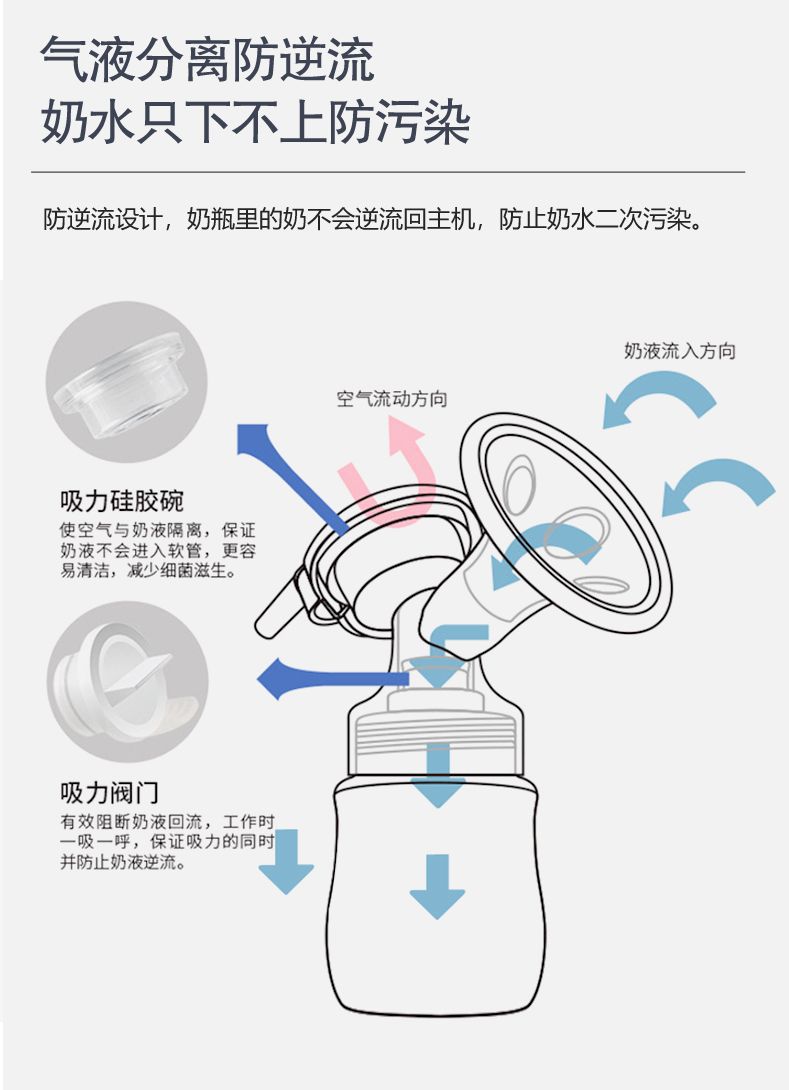 气液分离防逆流
奶水只下不上防污染

防逆流设计，奶瓶里的奶不会逆流回主机，防止奶水二次污染。

奶液流入方向

空气流动方向

吸力硅胶碗
使空气与奶液隔离，保证奶液不会进入软管，更容易清洁，减少细菌滋生。

吸力阀门
有效阻断奶液回流，工作时一吸一呼，保证吸力的同时并防止奶液逆流。