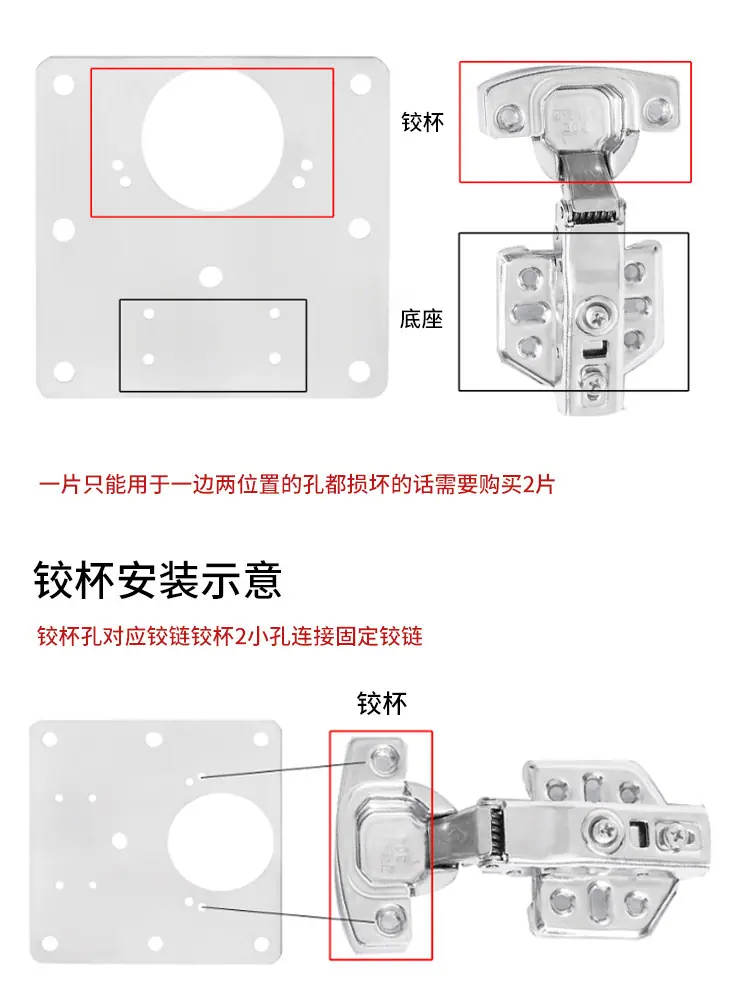 铰杯

底座

一片只能用于一边两位置的孔都损坏的话需要购买2片

铰杯安装示意

铰杯孔对应铰链铰杯2小孔连接固定铰链

铰杯