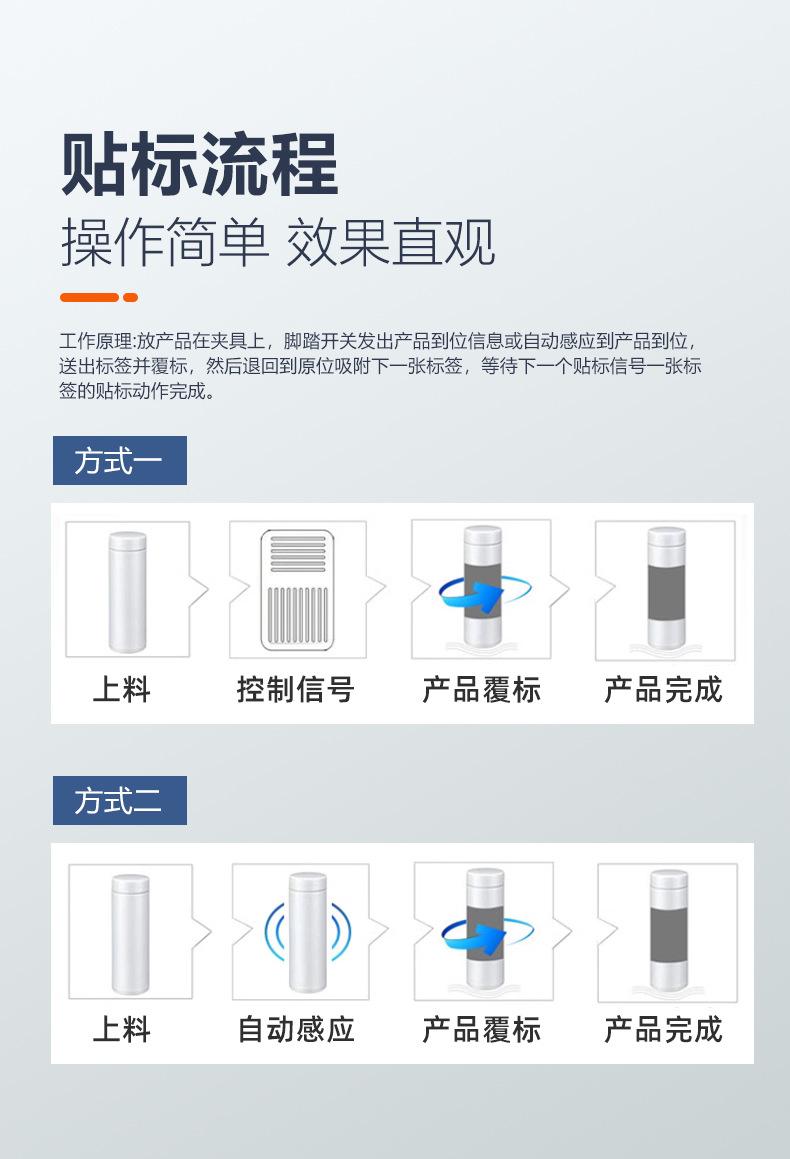 贴标流程
操作简单 效果直观

工作原理:放产品在夹具上，脚踏开关发出产品到位信息或自动感应到产品到位，送出标签并覆标，然后退回到原位吸附下一张标签，等待下一个贴标信号一张标签的贴标动作完成。

方式一

上料 控制信号 产品覆标 产品完成

方式二

上料 自动感应 产品覆标 产品完成