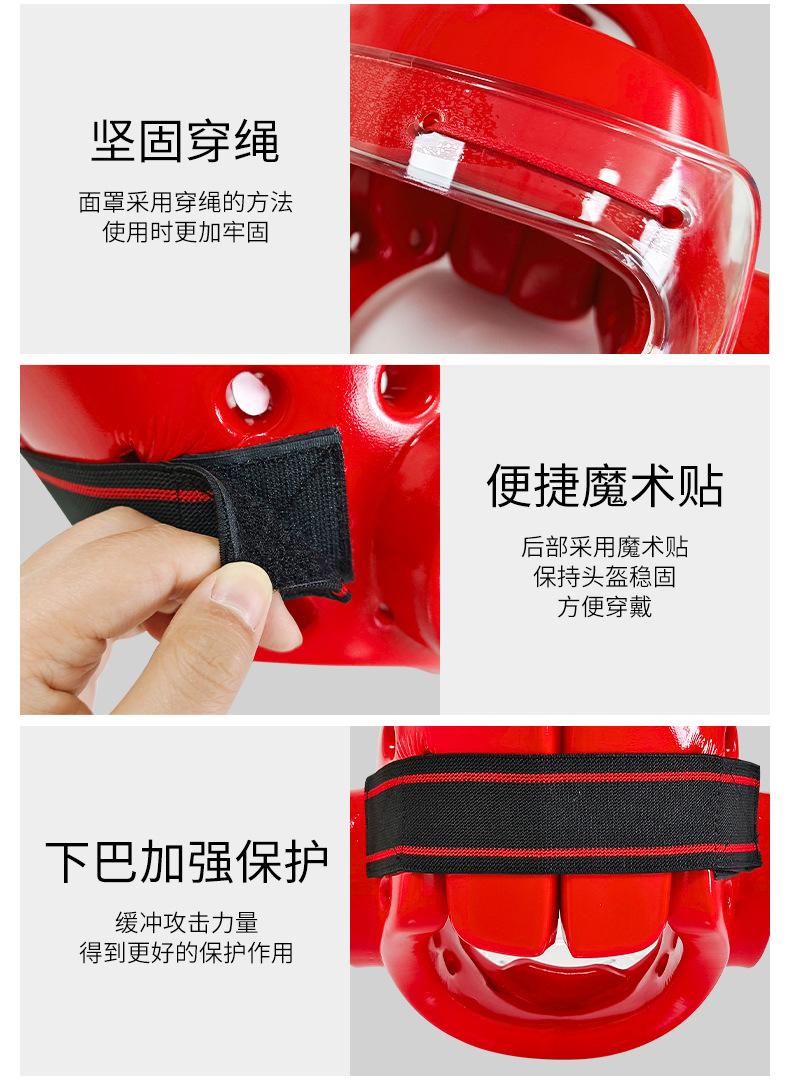 坚固穿绳

面罩采用穿绳的方法
使用时更加牢固

便捷魔术贴

后部采用魔术贴
保持头盔稳固
方便穿戴

下巴加强保护

缓冲攻击力量
得到更好的保护作用