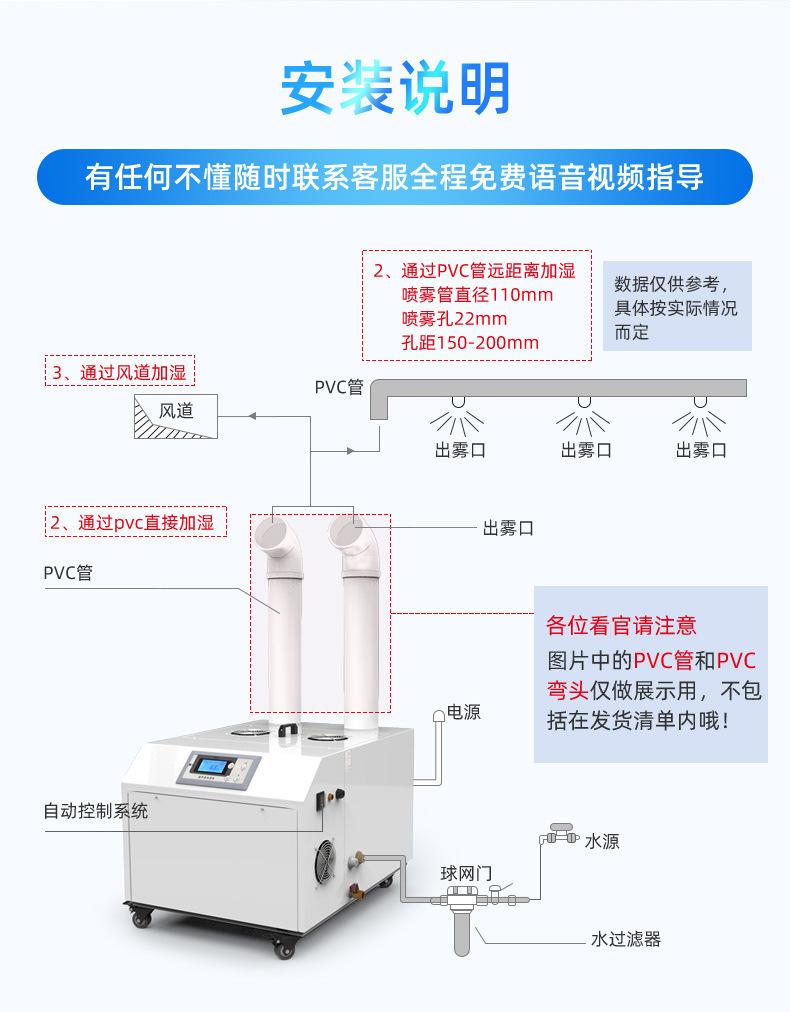 安装说明

有任何不懂随时联系客服全程免费语音视频指导

2、通过PVC管远距离加湿
喷雾管直径110mm
喷雾孔22mm
孔距150-200mm

数据仅供参考，具体按实际情况而定

3、通过风道加湿

风道

PVC管

出雾口 出雾口 出雾口

2、通过pvc直接加湿

出雾口

PVC管

各位看官请注意
图片中的PVC管和PVC弯头仅做展示用，不包括在发货清单内哦！

电源

自动控制系统

水源

球网门

水过滤器