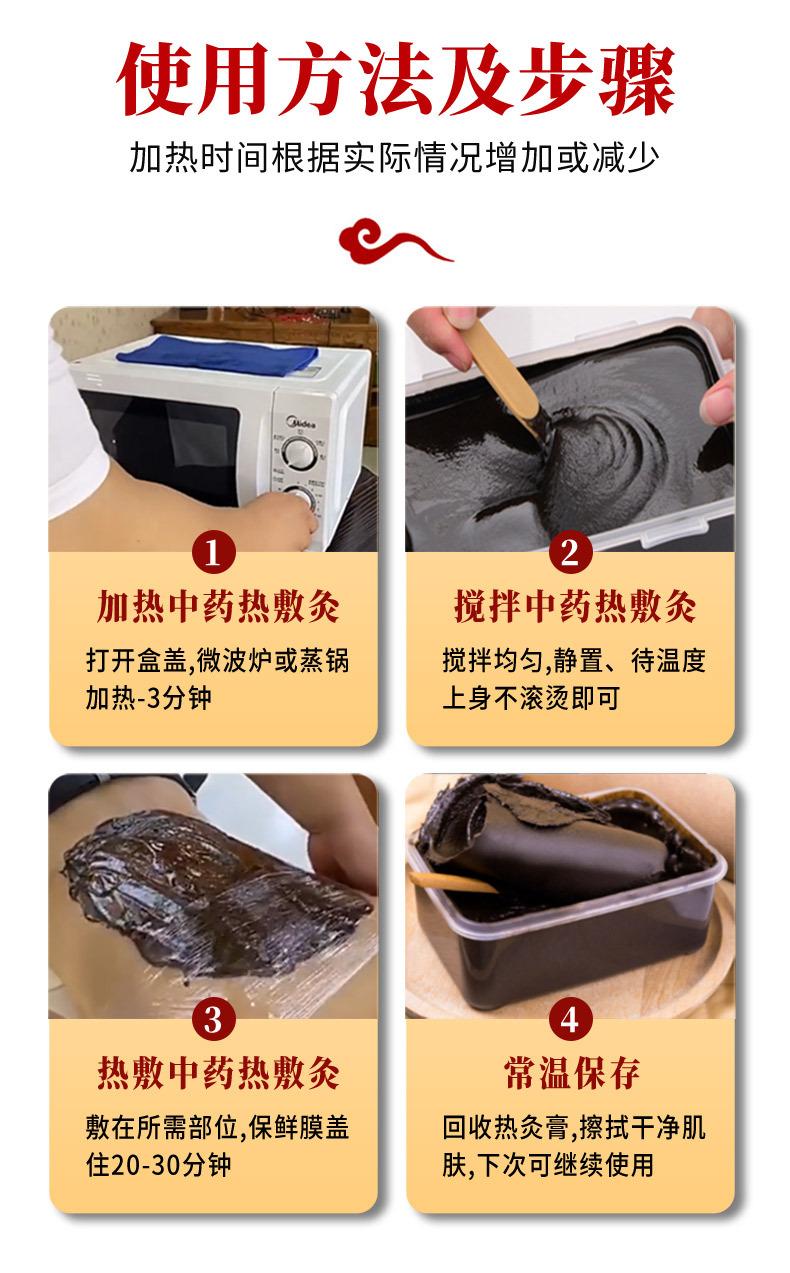 使用方法及步骤

加热时间根据实际情况增加或减少

Midea

1

加热中药热敷灸

打开盒盖,微波炉或蒸锅加热-3分钟

2

搅拌中药热敷灸

搅拌均匀,静置、待温度上身不滚烫即可

3

热敷中药热敷灸

敷在所需部位,保鲜膜盖住20-30分钟

4

常温保存

回收热灸膏,擦拭干净肌肤,下次可继续使用