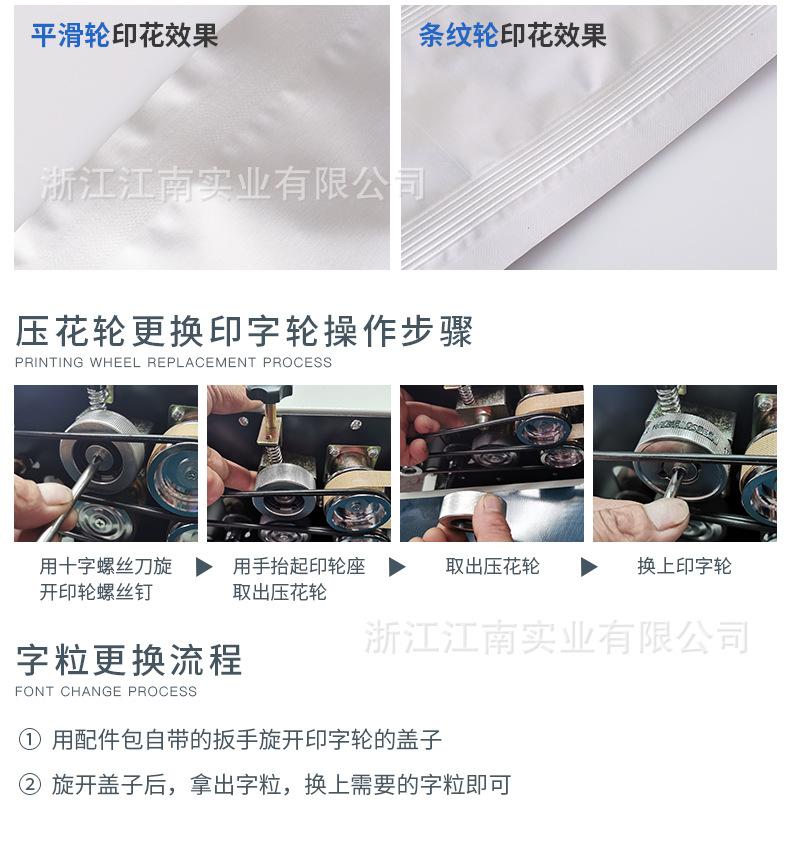 平滑轮印花效果

条纹轮印花效果

浙江江南实业有限公司

压花轮更换印字轮操作步骤
PRINTING WHEEL REPLACEMENT PROCESS

用十字螺丝刀旋开印轮螺丝钉 ▶ 用手抬起印轮座取出压花轮 ▶ 取出压花轮 ▶ 换上印字轮

浙江江南实业有限公司

字粒更换流程
FONT CHANGE PROCESS

① 用配件包自带的扳手旋开印字轮的盖子

② 旋开盖子后，拿出字粒，换上需要的字粒即可