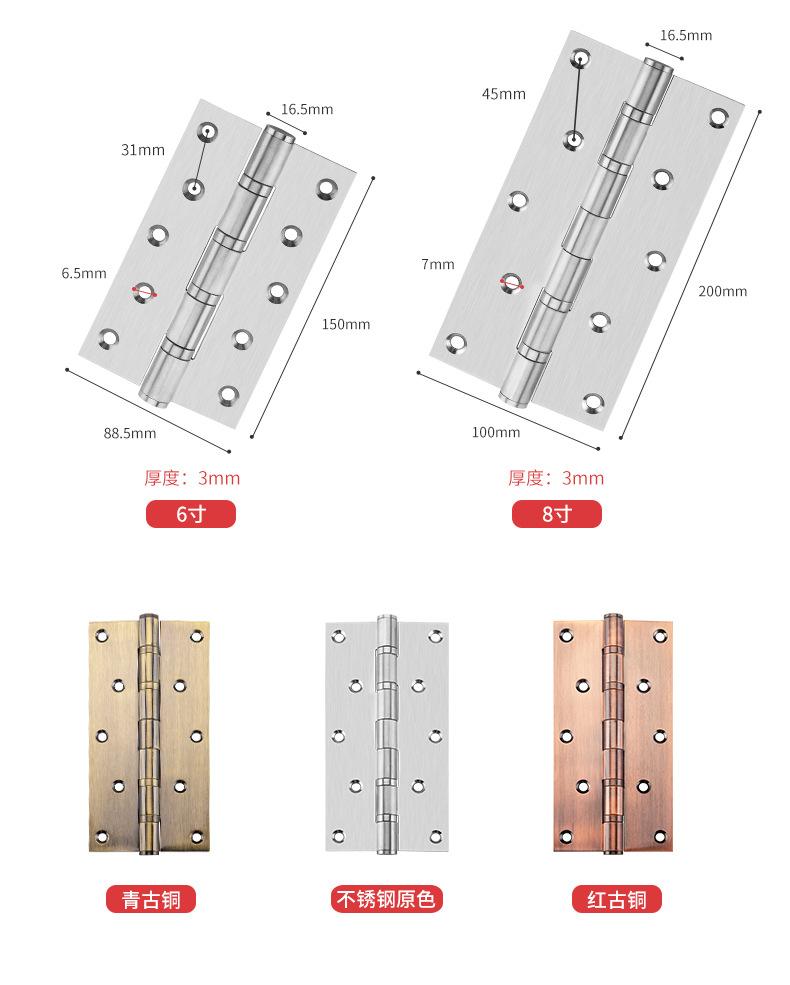 16.5mm
31mm
6.5mm
150mm
88.5mm
厚度：3mm
6寸

16.5mm
45mm
7mm
200mm
100mm
厚度：3mm
8寸

青古铜
不锈钢原色
红古铜