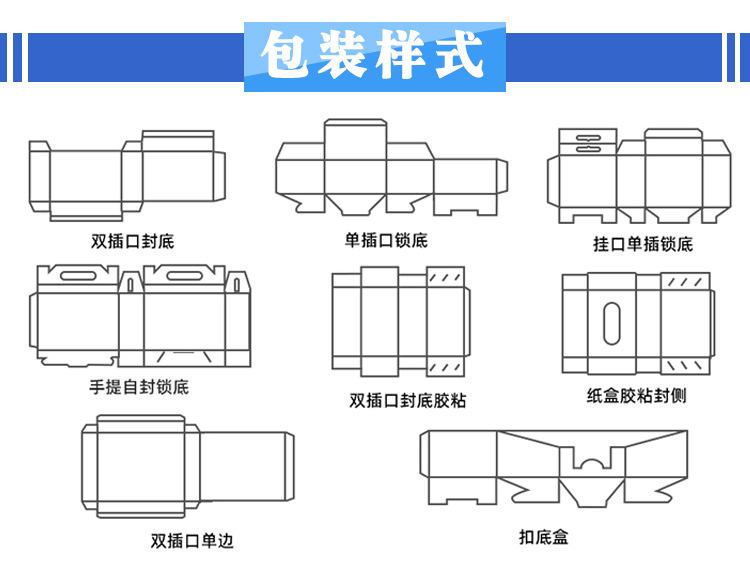 包装样式

双插口封底

单插口锁底

挂口单插锁底

手提自封锁底

双插口封底胶粘

纸盒胶粘封侧

双插口单边

扣底盒