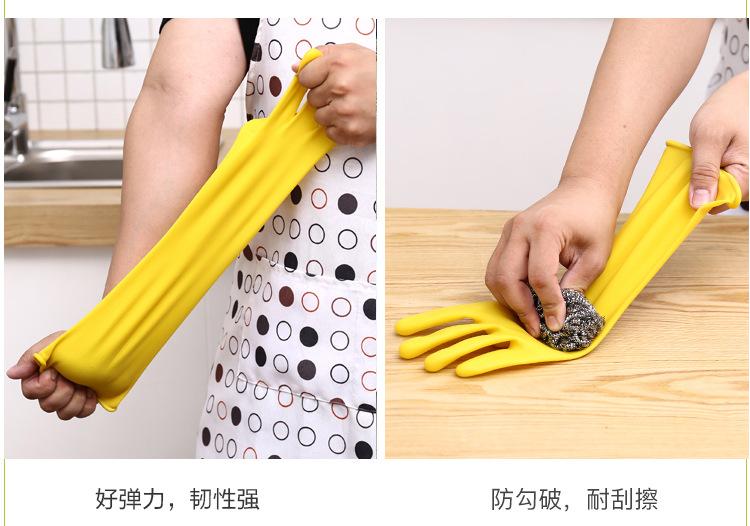 好弹力，韧性强

防勾破，耐刮擦