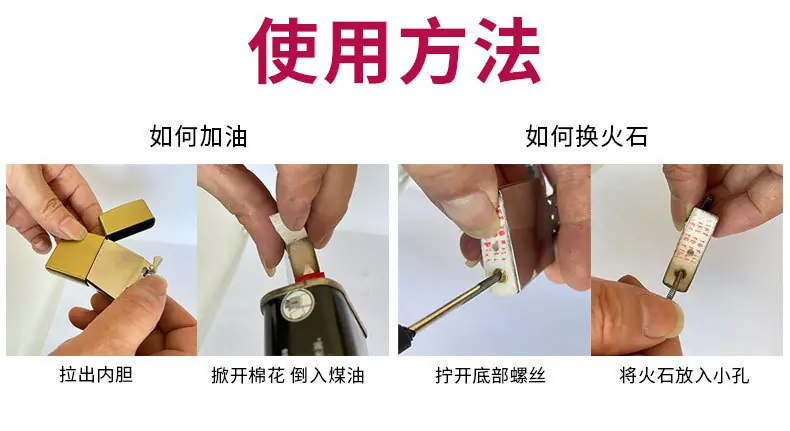 使用方法

如何加油

如何换火石

拉出内胆

掀开棉花 倒入煤油

拧开底部螺丝

将火石放入小孔