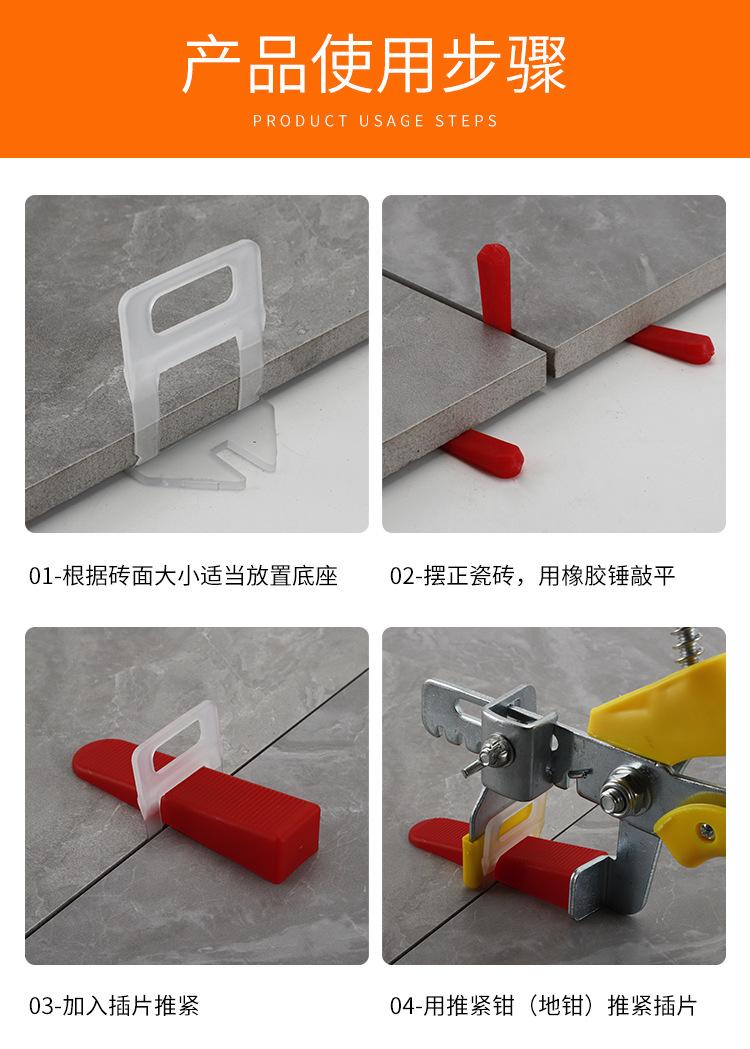 产品使用步骤

PRODUCT USAGE STEPS

01-根据砖面大小适当放置底座

02-摆正瓷砖，用橡胶锤敲平

03-加入插片推紧

04-用推紧钳（地钳）推紧插片