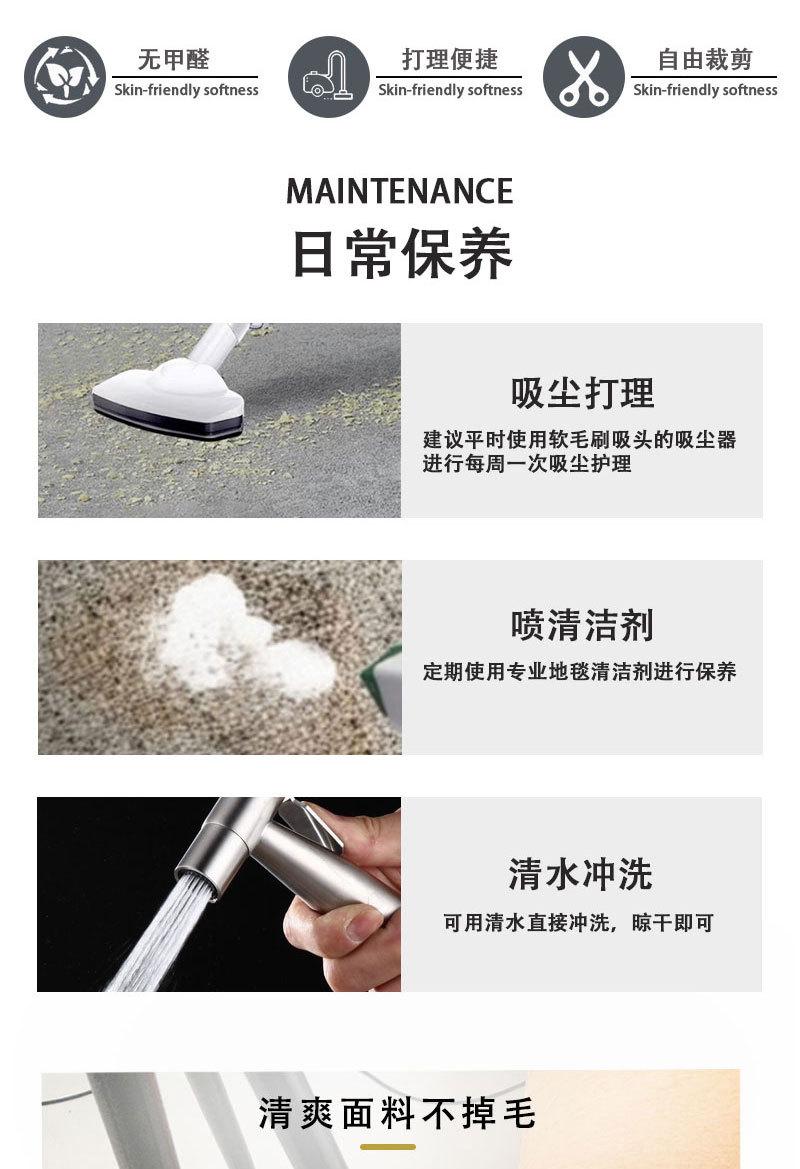 无甲醛
Skin-friendly softness

打理便捷
Skin-friendly softness

自由裁剪
Skin-friendly softness

MAINTENANCE
日常保养

吸尘打理
建议平时使用软毛刷吸头的吸尘器进行每周一次吸尘护理

喷清洁剂
定期使用专业地毯清洁剂进行保养

清水冲洗
可用清水直接冲洗，晾干即可

清爽面料不掉毛