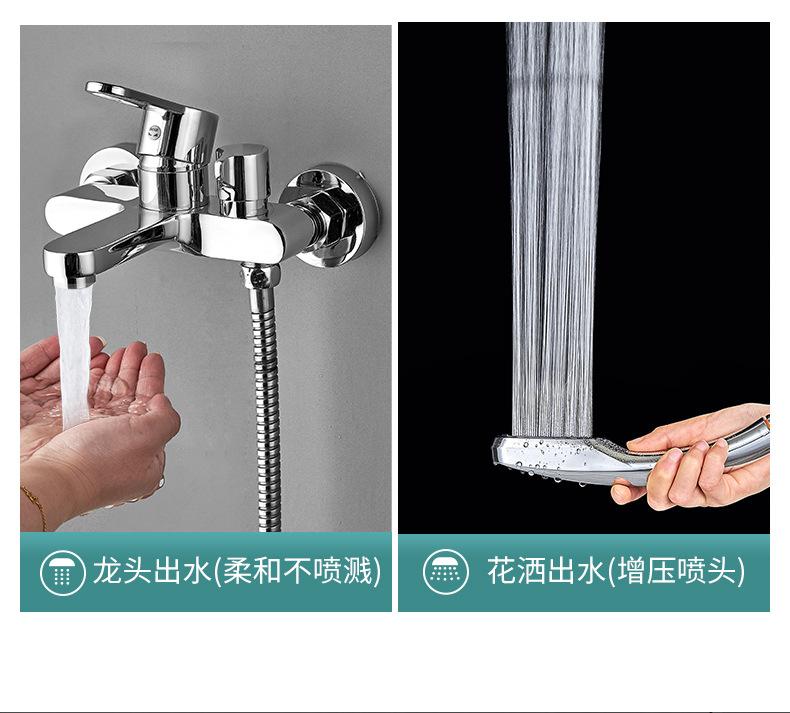 龙头出水(柔和不喷溅)

花洒出水(增压喷头)