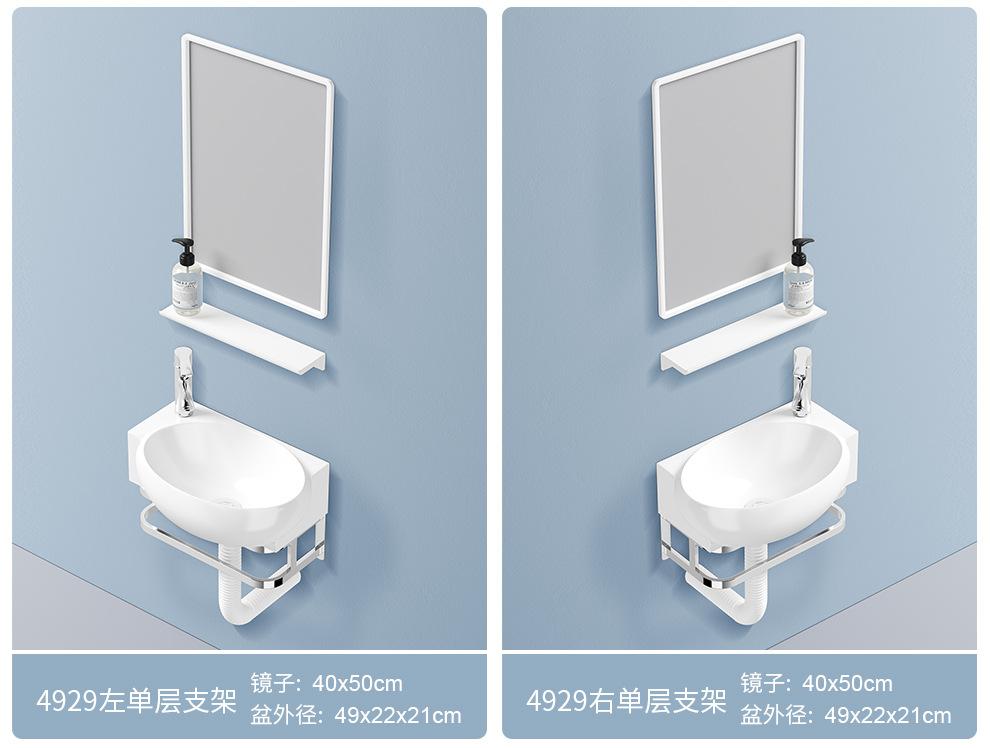 4929左单层支架
镜子：40x50cm
盆外径：49x22x21cm

4929右单层支架
镜子：40x50cm
盆外径：49x22x21cm